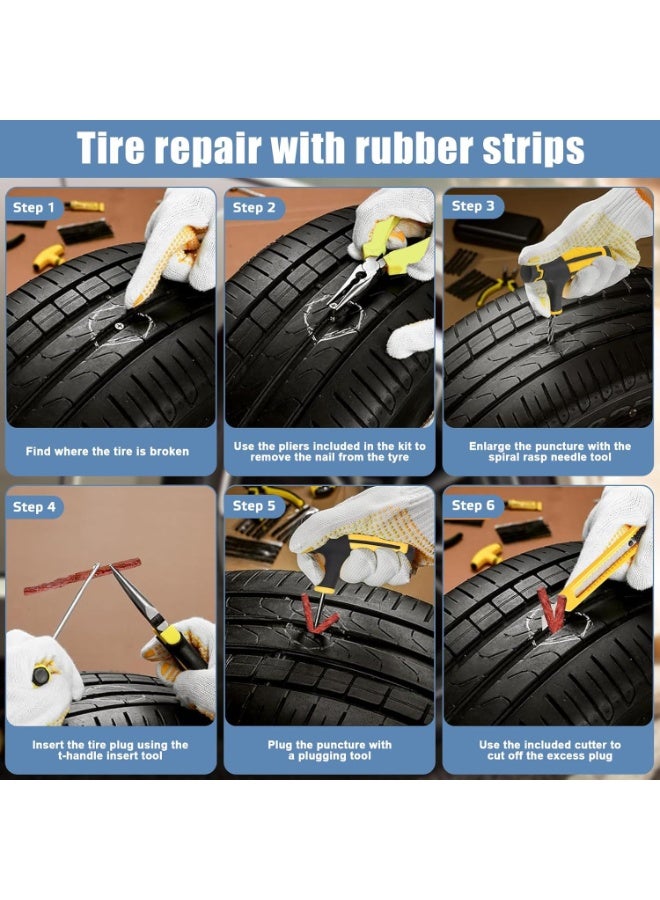 Tire repair with rubber strips

Step 1

Find where the tire is broken

Step 2

Use the pliers included in the kit to remove the nail from the tyre

Step 3

Enlarge the puncture with the spiral rasp needle tool

Step 4

Insert the tire plug using the t-handle insert tool

Step 5

Plug the puncture with a plugging tool

Step 6

Use the included cutter to cut off the excess plug