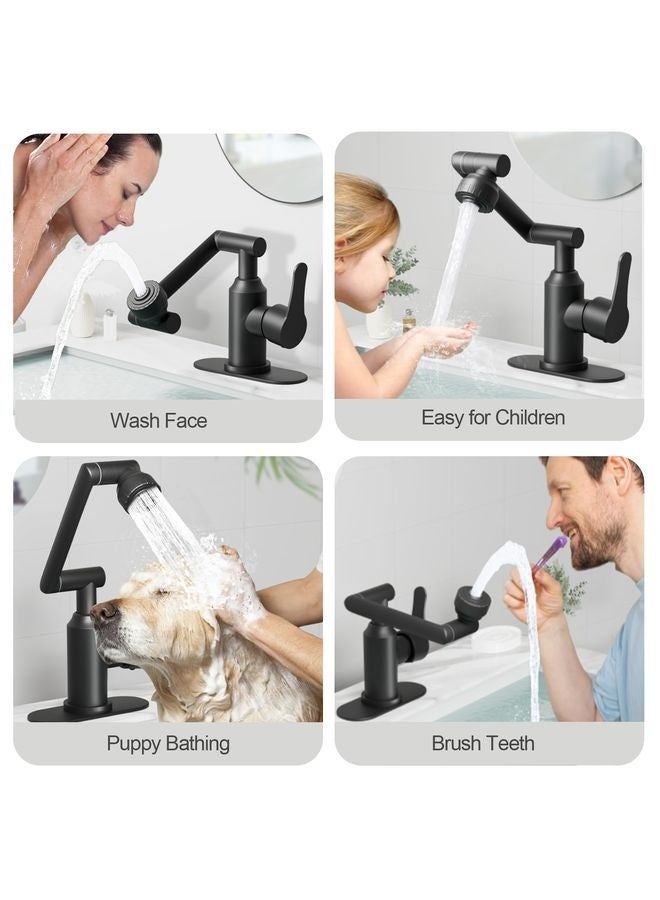 Wash Face

Easy for Children

Puppy Bathing

Brush Teeth