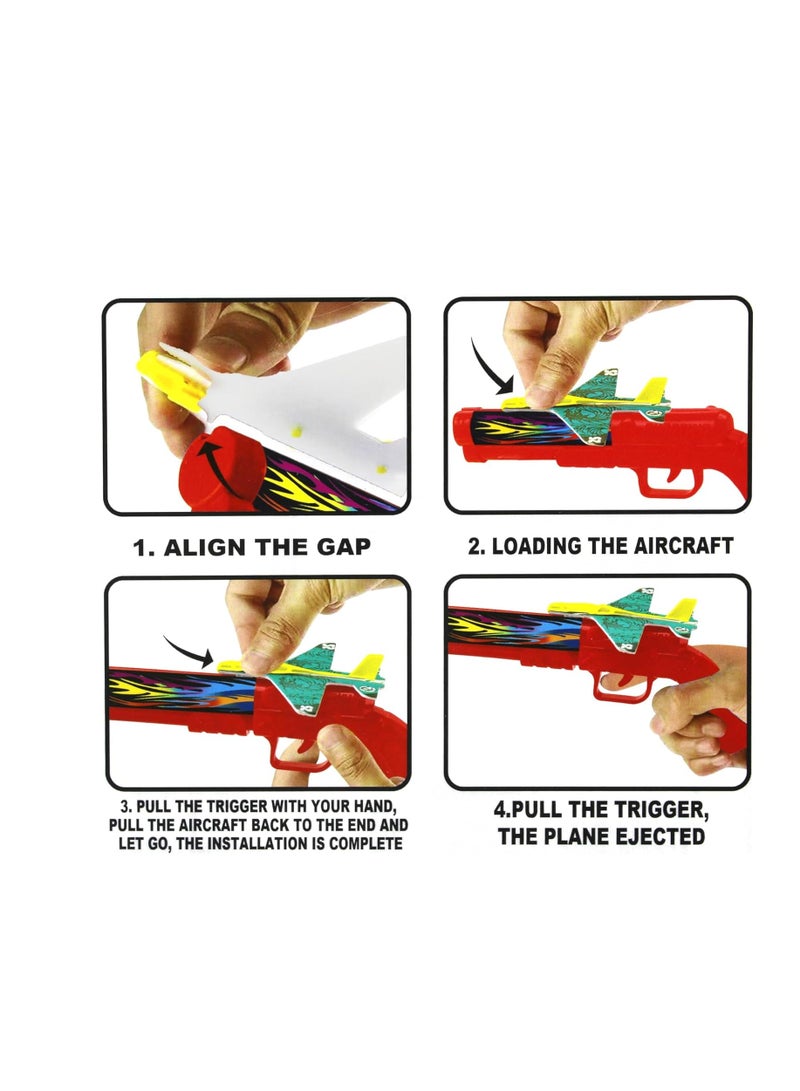 1. ALIGN THE GAP

2. LOADING THE AIRCRAFT

3. PULL THE TRIGGER WITH YOUR HAND, PULL THE AIRCRAFT BACK TO THE END AND LET GO, THE INSTALLATION IS COMPLETE

4.PULL THE TRIGGER, THE PLANE EJECTED