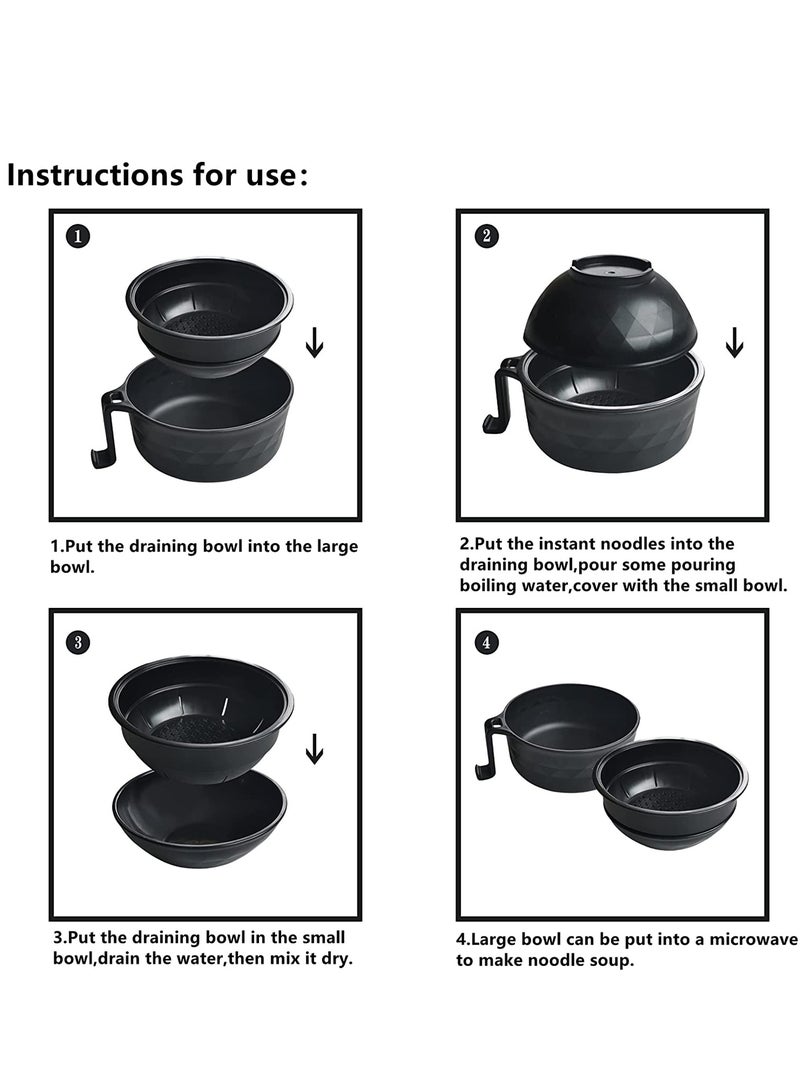 Instructions for use:

1

1.Put the draining bowl into the large bowl.

2

2.Put the instant noodles into the draining bowl,pour some pouring boiling water,cover with the small bowl.

3

3.Put the draining bowl in the small bowl,drain the water,then mix it dry.

4

4.Large bowl can be put into a microwave to make noodle soup.