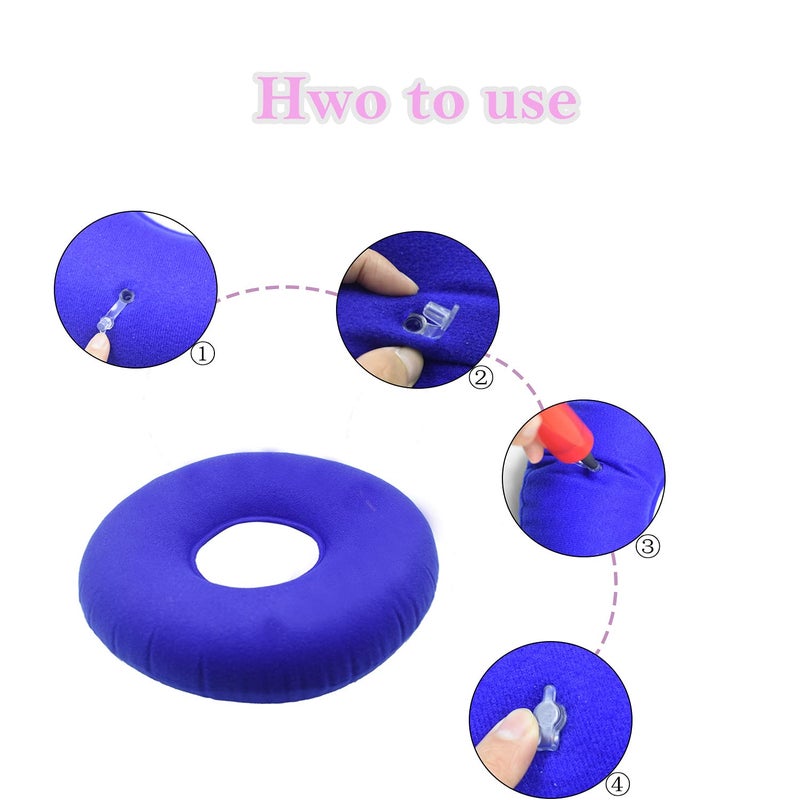 Hwo to use

①

②

③

④