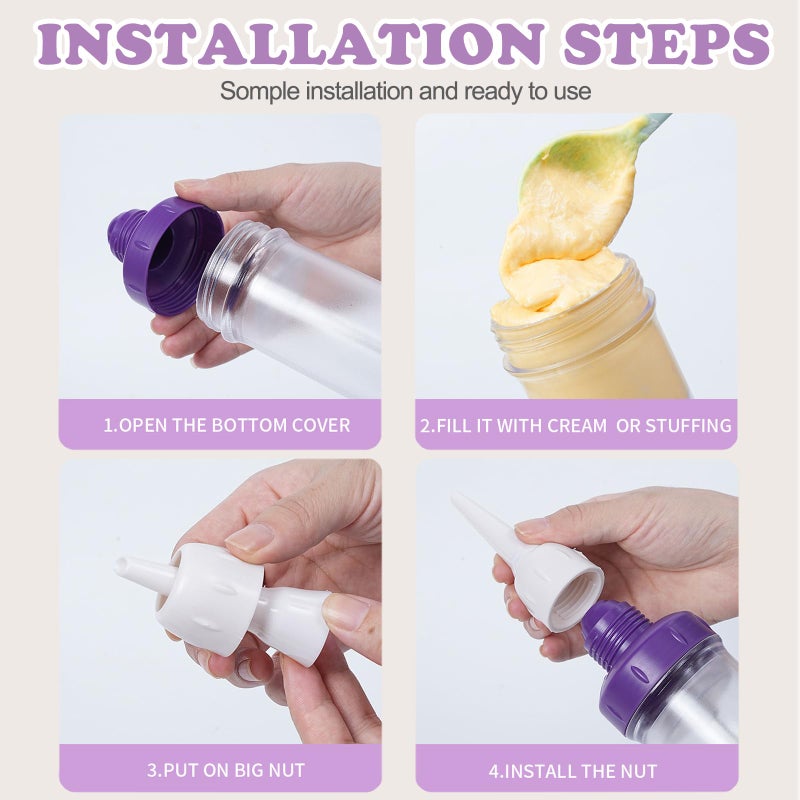 INSTALLATION STEPS

Somple installation and ready to use

1.OPEN THE BOTTOM COVER

2.FILL IT WITH CREAM  OR STUFFING

3.PUT ON BIG NUT

4.INSTALL THE NUT