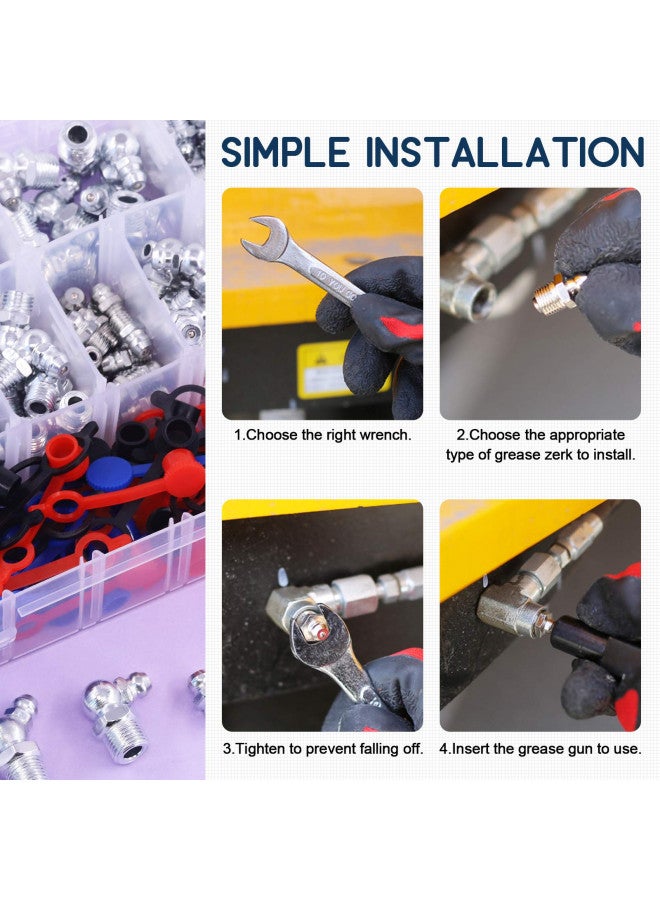 SIMPLE INSTALLATION

1.Choose the right wrench.

2.Choose the appropriate type of grease zerk to install.

3.Tighten to prevent falling off.

4.Insert the grease gun to use.