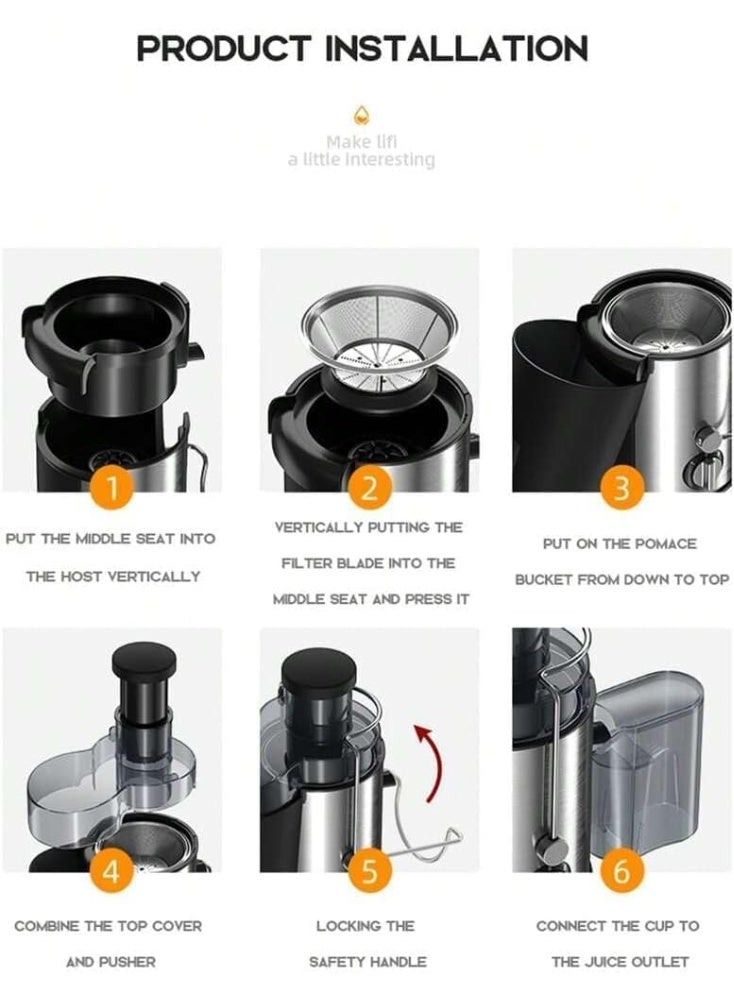 PRODUCT INSTALLATION

Make lifi
a little interesting

1
PUT THE MIDDLE SEAT INTO THE HOST VERTICALLY

2
VERTICALLY PUTTING THE FILTER BLADE INTO THE MIDDLE SEAT AND PRESS IT

3
PUT ON THE POMACE BUCKET FROM DOWN TO TOP

4
COMBINE THE TOP COVER AND PUSHER

5
LOCKING THE SAFETY HANDLE

6
CONNECT THE CUP TO THE JUICE OUTLET