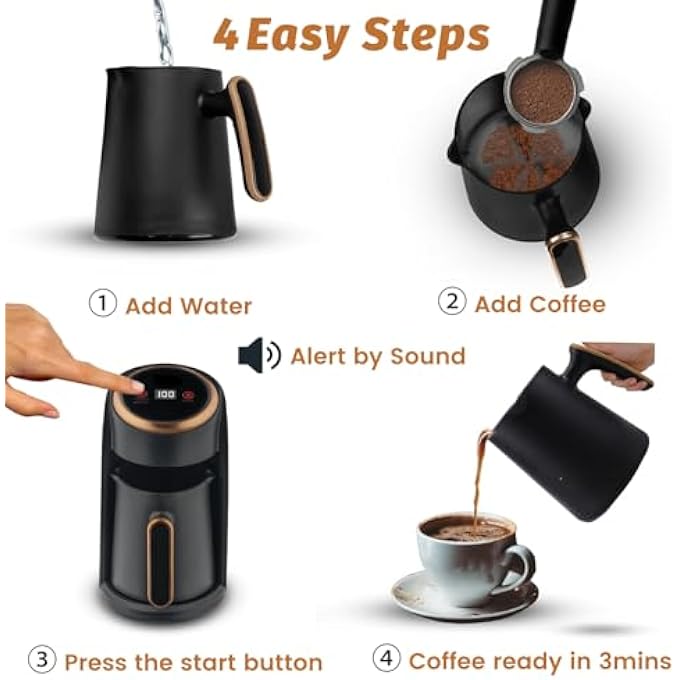 4 Easy Steps

① Add Water

② Add Coffee

Alert by Sound

100

③ Press the start button

④ Coffee ready in 3mins