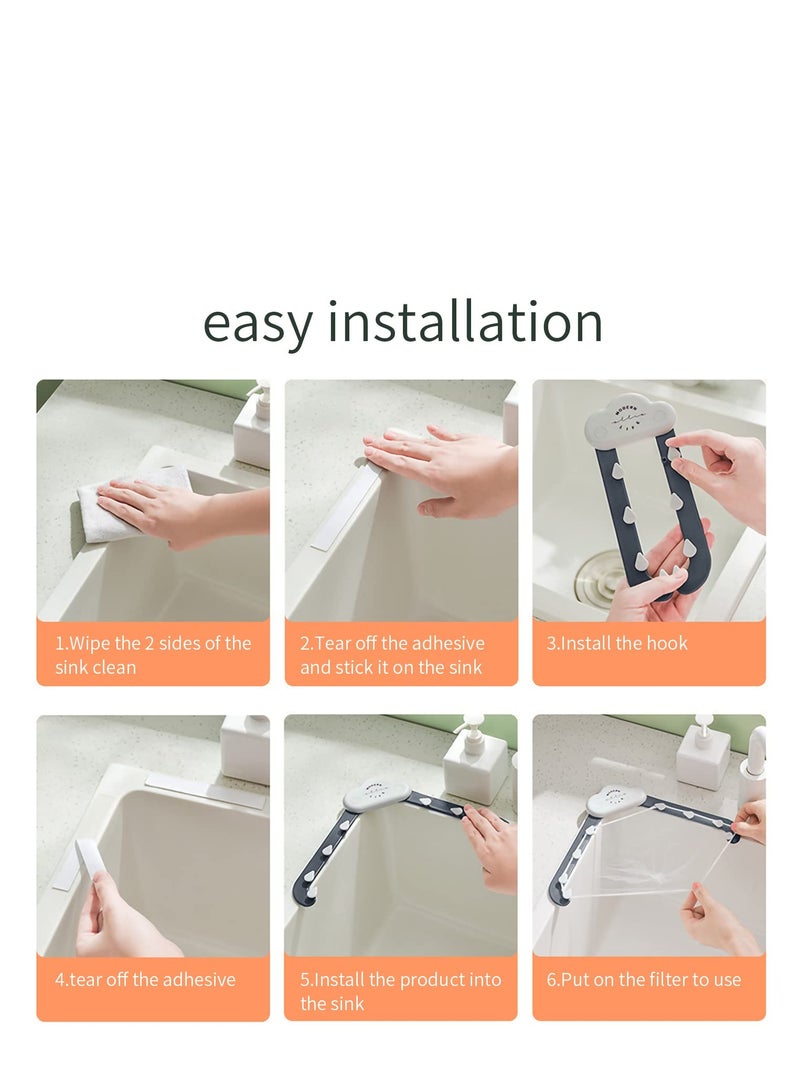 easy installation

1.Wipe the 2 sides of the sink clean

2.Tear off the adhesive and stick it on the sink

3.Install the hook

4.tear off the adhesive

5.Install the product into the sink

6.Put on the filter to use