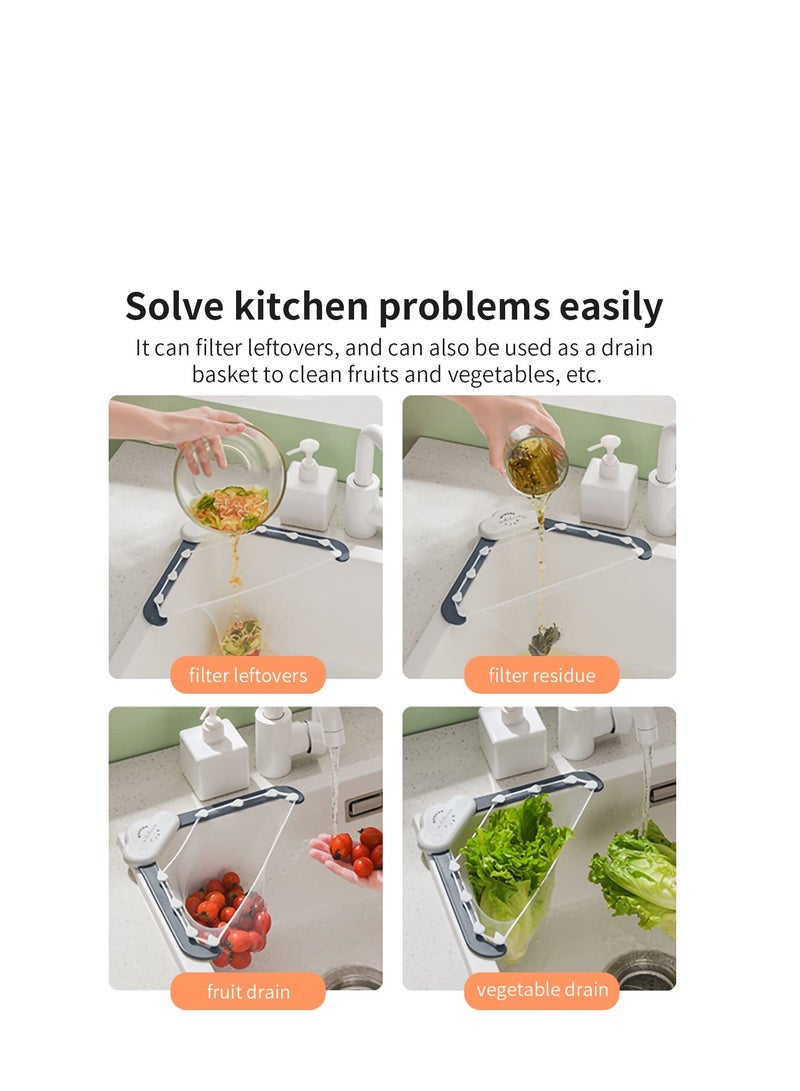 Solve kitchen problems easily

It can filter leftovers, and can also be used as a drain basket to clean fruits and vegetables, etc.

filter leftovers

filter residue

fruit drain

vegetable drain