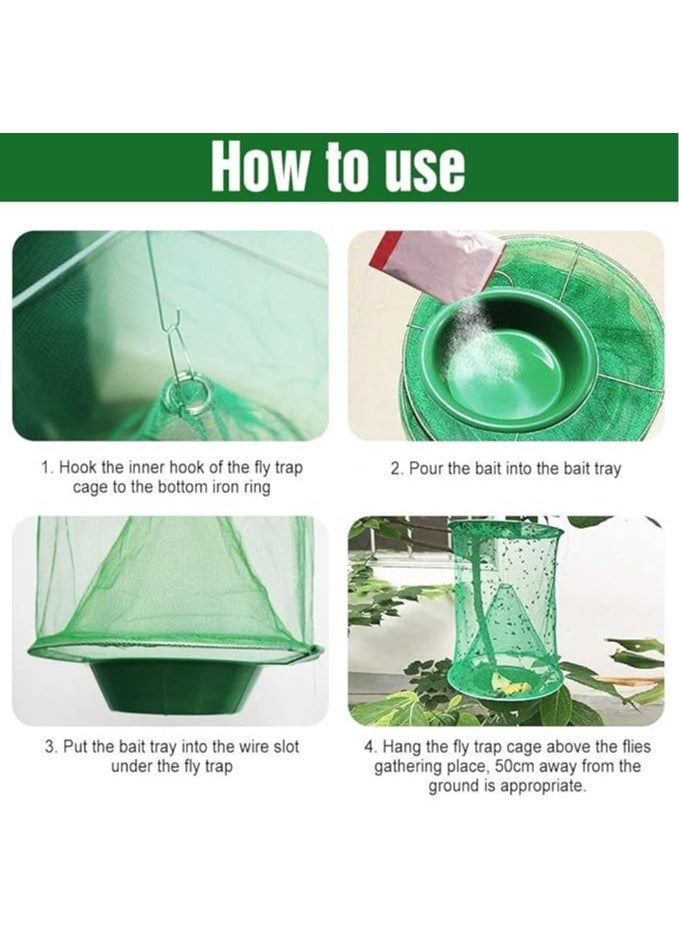 How to use

1. Hook the inner hook of the fly trap cage to the bottom iron ring

2. Pour the bait into the bait tray

3. Put the bait tray into the wire slot under the fly trap

4. Hang the fly trap cage above the flies gathering place, 50cm away from the ground is appropriate.