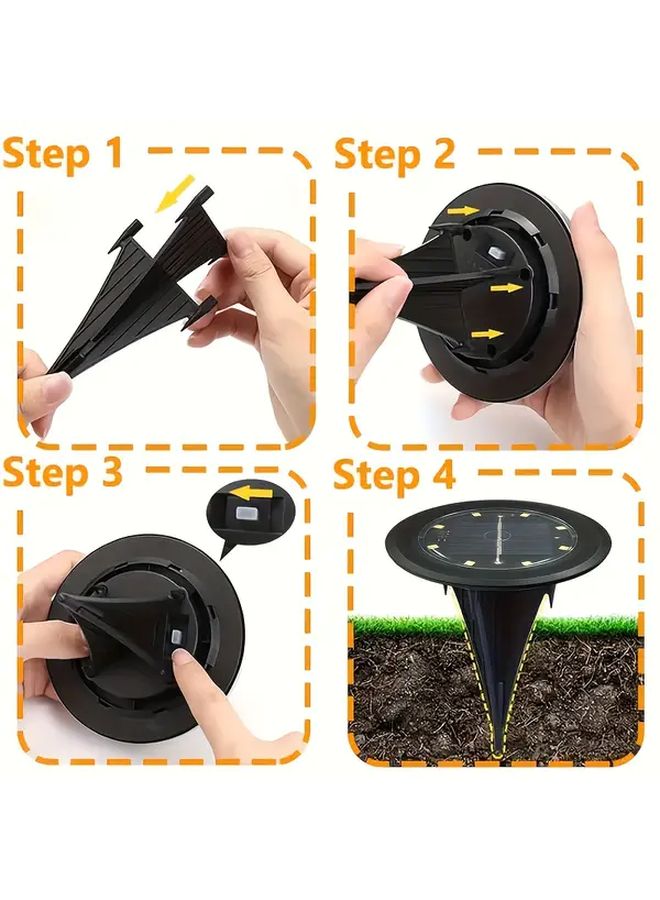 Step 1

Step 2

Step 3

Step 4