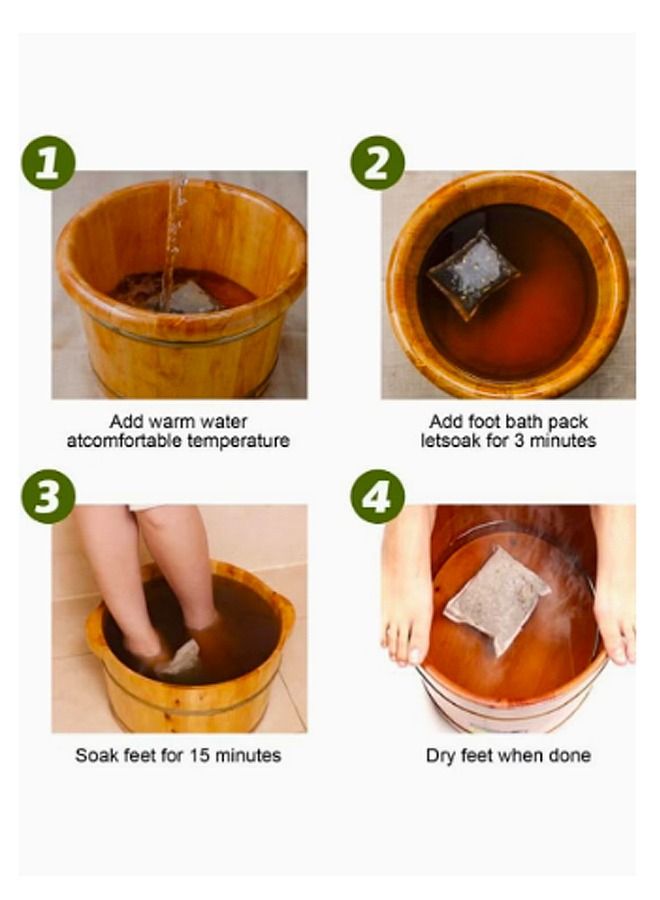 1

Add warm water atcomfortable temperature

2

Add foot bath pack letsoak for 3 minutes

3

Soak feet for 15 minutes

4

Dry feet when done