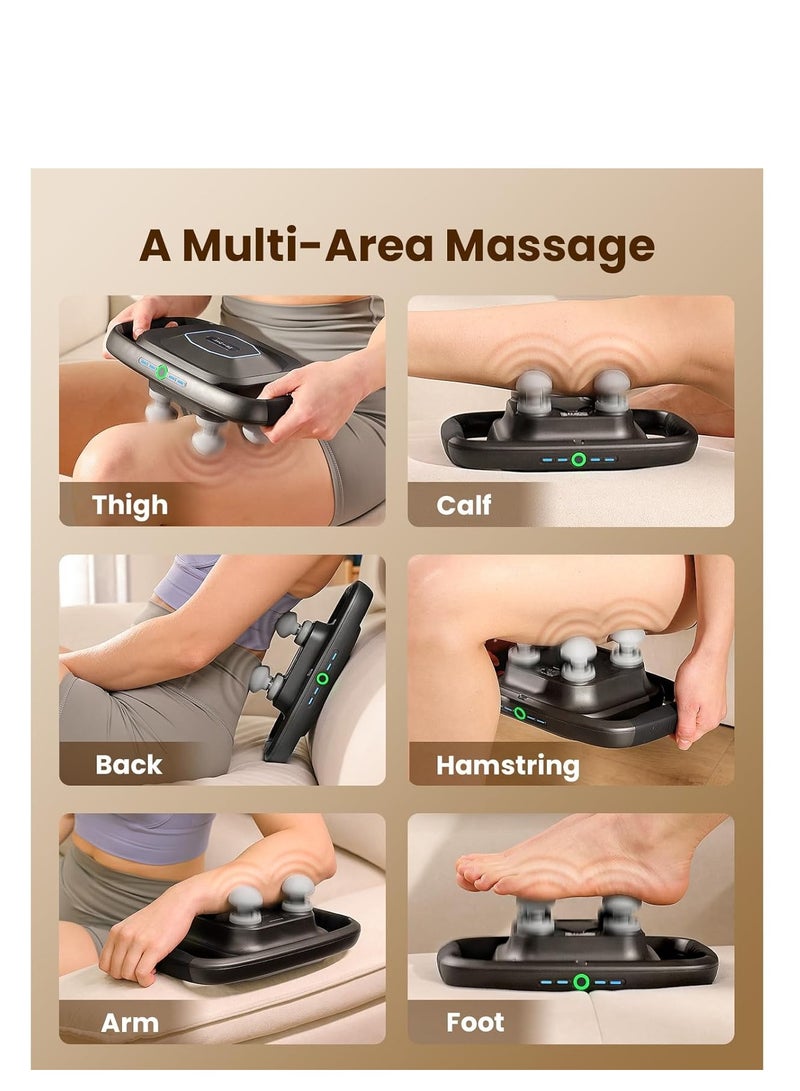 A Multi-Area Massage

Thigh

Calf

Back

Hamstring

Arm

Foot