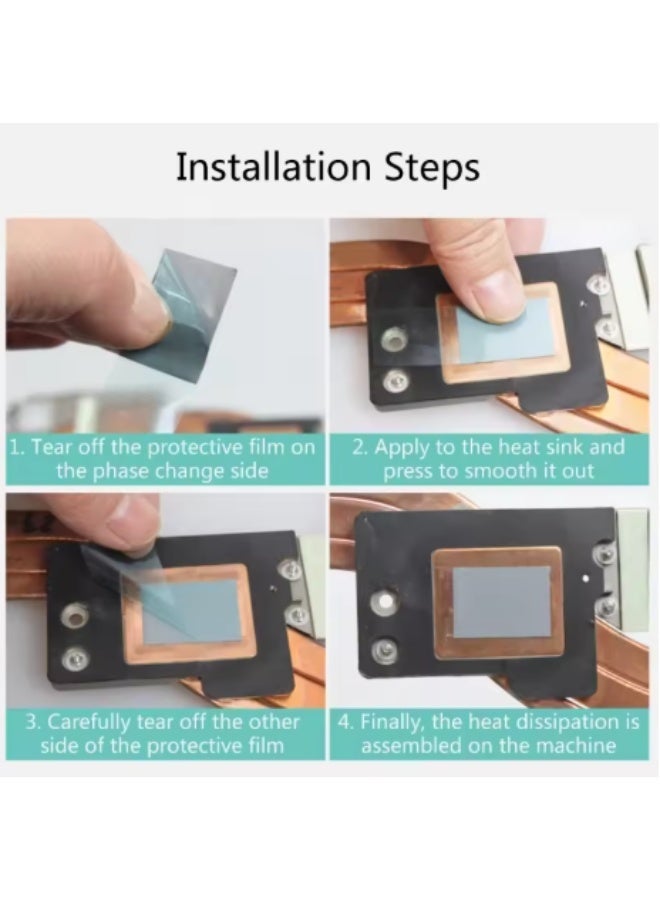 Installation Steps

1. Tear off the protective film on the phase change side

2. Apply to the heat sink and press to smooth it out

3. Carefully tear off the other side of the protective film

4. Finally, the heat dissipation is assembled on the machine