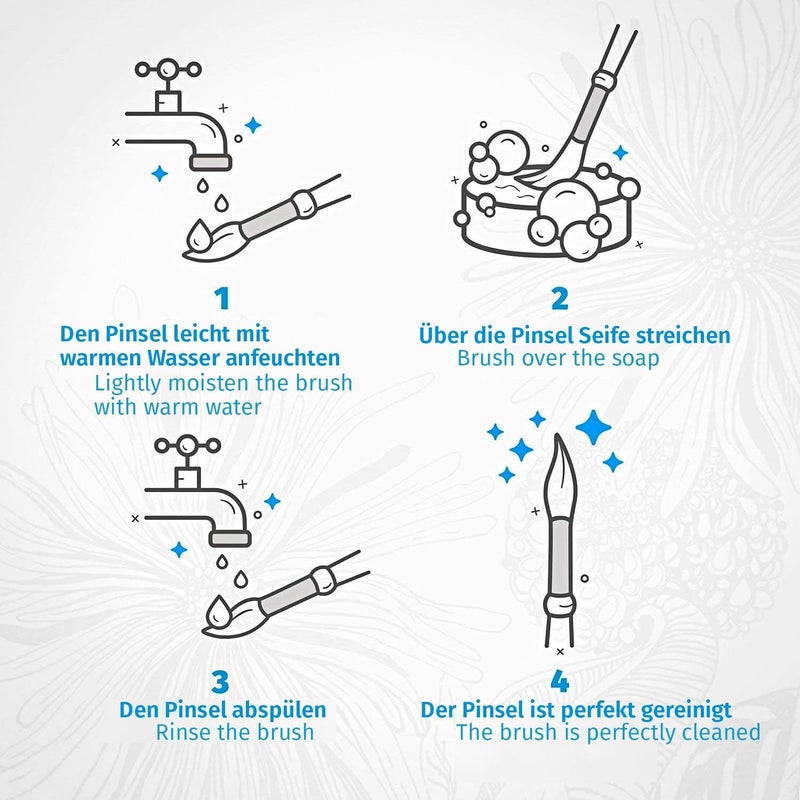 1
Den Pinsel leicht mit warmen Wasser anfeuchten
Lightly moisten the brush with warm water

2
Über die Pinsel Seife streichen
Brush over the soap

3
Den Pinsel abspülen
Rinse the brush

4
Der Pinsel ist perfekt gereinigt
The brush is perfectly cleaned