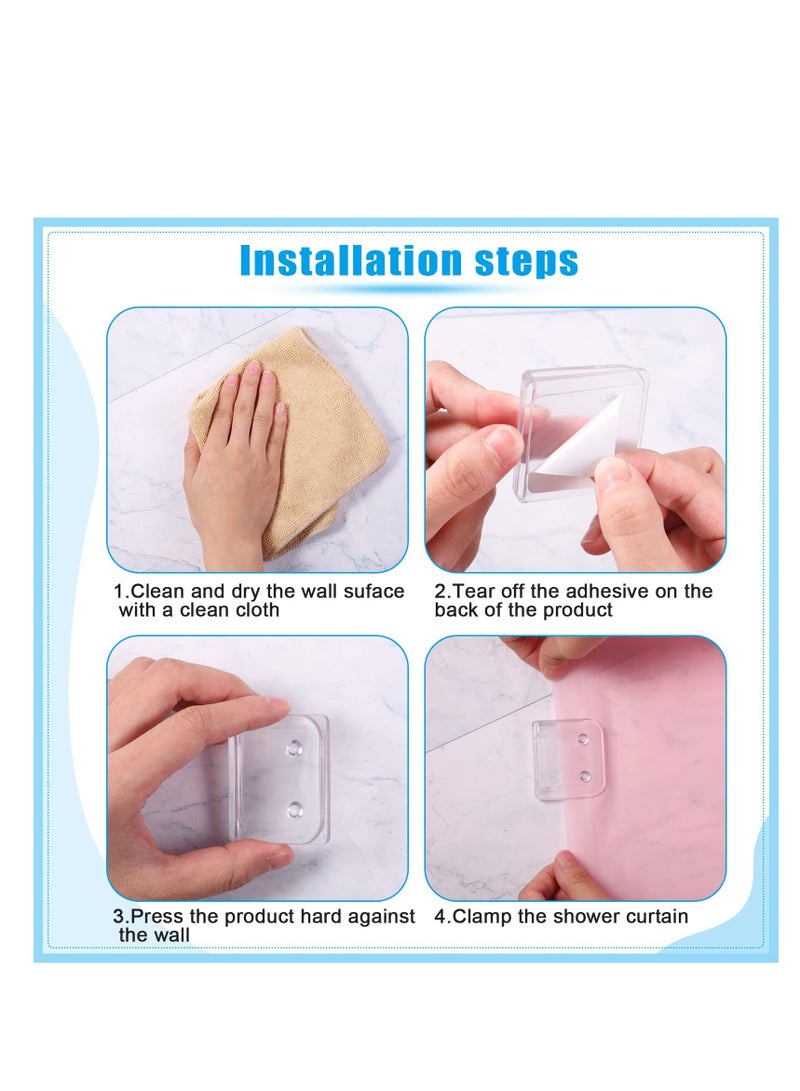 Installation steps

1.Clean and dry the wall suface with a clean cloth

2.Tear off the adhesive on the back of the product

3.Press the product hard against the wall

4.Clamp the shower curtain