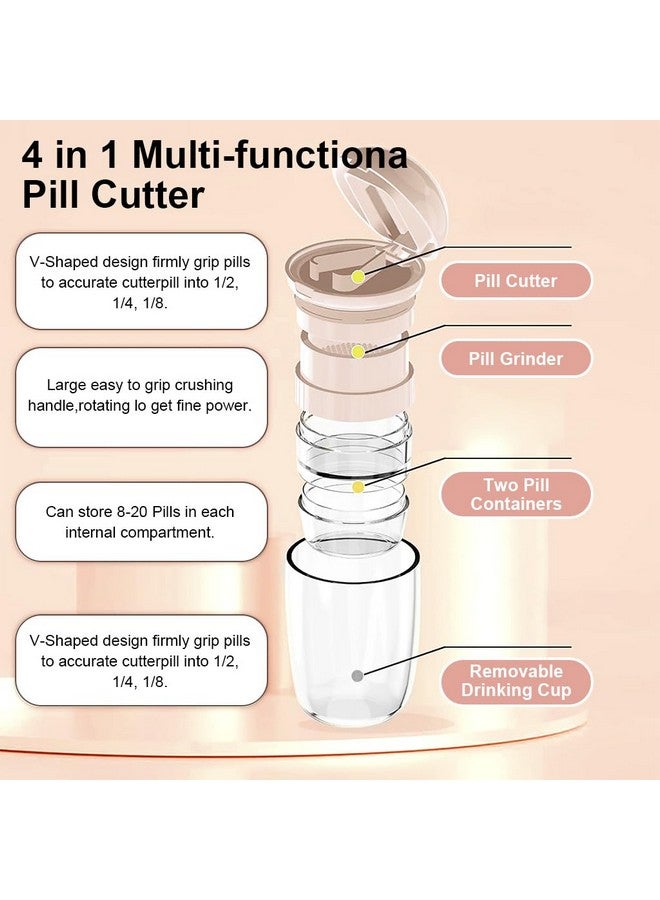 4 in 1 Multi-functiona Pill Cutter

V-Shaped design firmly grip pills to accurate cutterpill into 1/2, 1/4, 1/8.

Large easy to grip crushing handle,rotating lo get fine power.

Can store 8-20 Pills in each internal compartment.

V-Shaped design firmly grip pills to accurate cutterpill into 1/2, 1/4, 1/8.

Pill Cutter

Pill Grinder

Two Pill Containers

Removable Drinking Cup