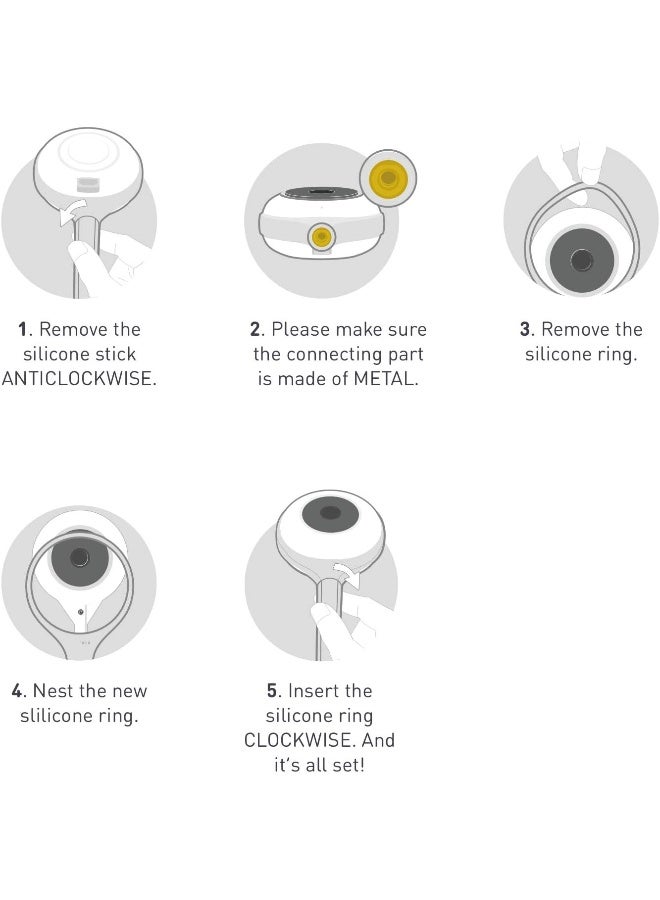 1. Remove the silicone stick ANTICLOCKWISE.

2. Please make sure the connecting part is made of METAL.

3. Remove the silicone ring.

4. Nest the new slilicone ring.

5. Insert the silicone ring CLOCKWISE. And it's all set!