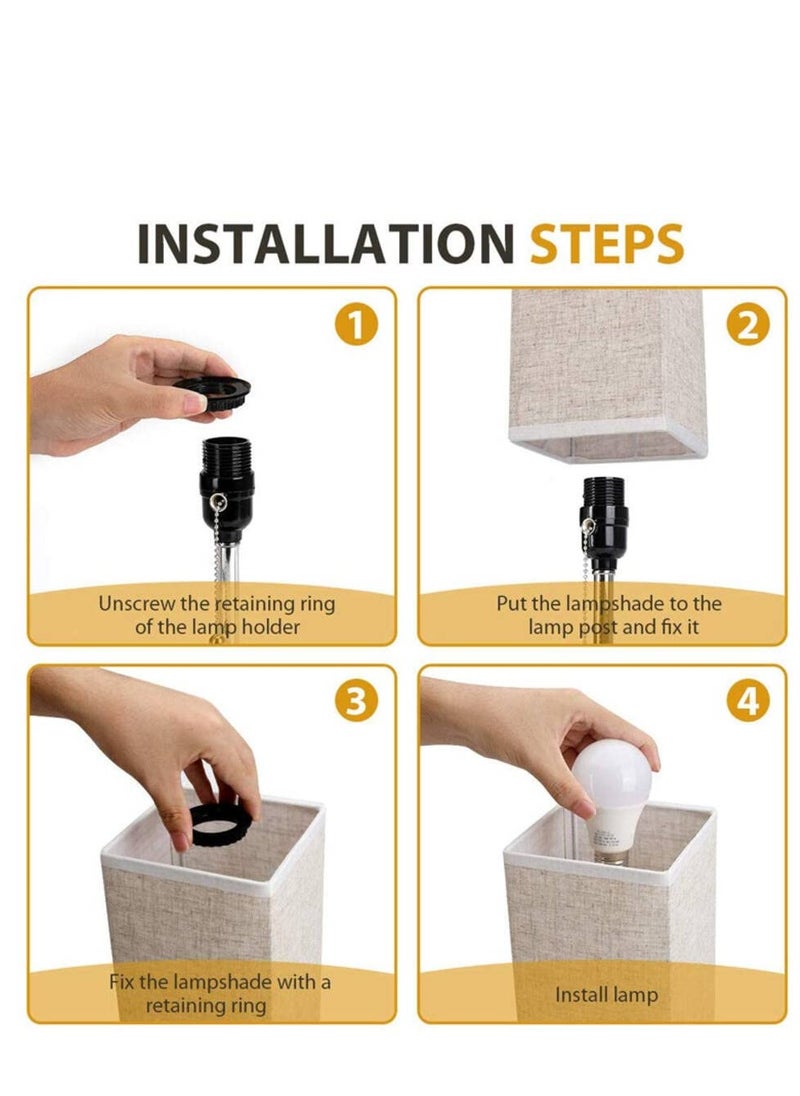 INSTALLATION STEPS

1

Unscrew the retaining ring of the lamp holder

2

Put the lampshade to the lamp post and fix it

3

Fix the lampshade with a retaining ring

4

Install lamp