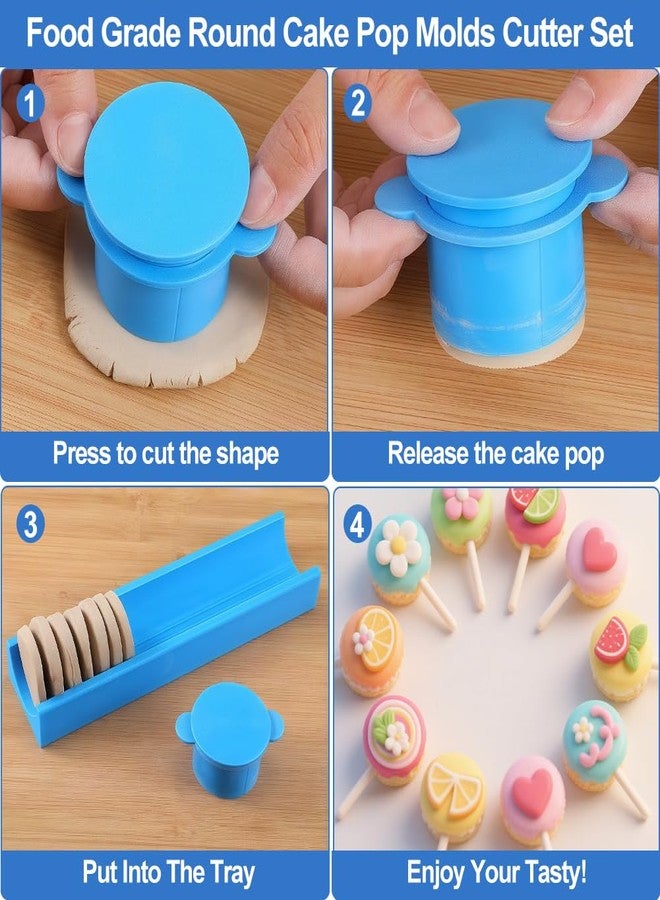 Food Grade Round Cake Pop Molds Cutter Set

1

Press to cut the shape

2

Release the cake pop

3

Put Into The Tray

4

Enjoy Your Tasty!