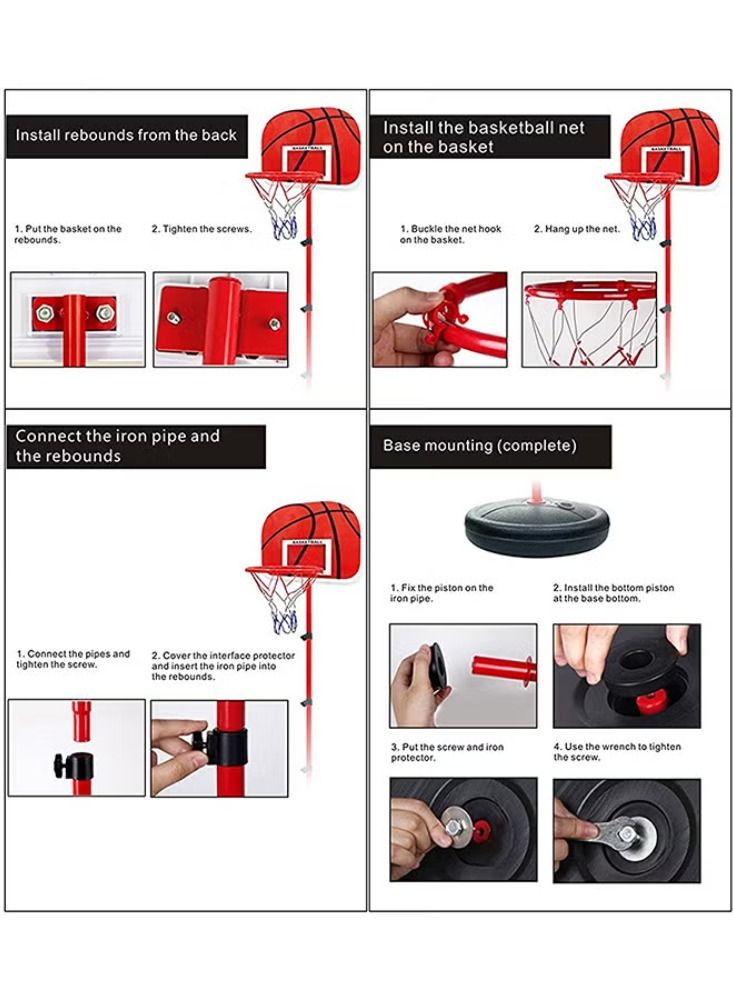 Install rebounds from the back

BASKETBALL

1. Put the basket on the rebounds.

2. Tighten the screws.

Install the basketball net on the basket

BASKETBALL

1. Buckle the net hook on the basket.

2. Hang up the net.

Connect the iron pipe and the rebounds

BASKETBALL

1. Connect the pipes and tighten the screw.

2. Cover the interface protector and insert the iron pipe into the rebounds.

Base mounting (complete)

1. Fix the piston on the iron pipe.

2. Install the bottom piston at the base bottom.

3. Put the screw and iron protector.

4. Use the wrench to tighten the screw.