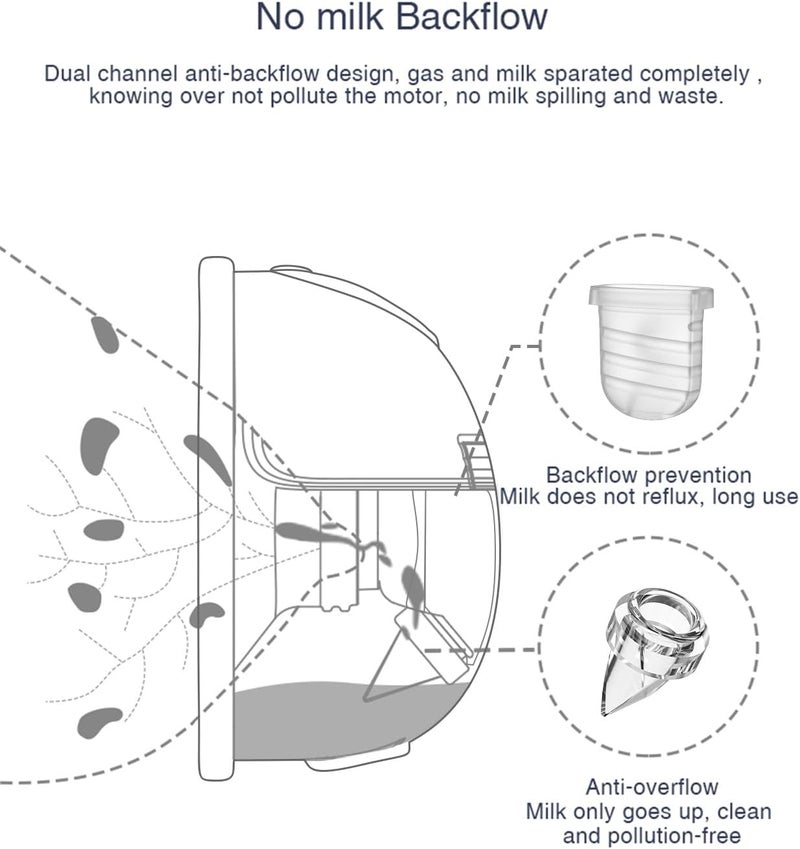 No milk Backflow

Dual channel anti-backflow design, gas and milk sparated completely , knowing over not pollute the motor, no milk spilling and waste.

Backflow prevention
Milk does not reflux, long use

Anti-overflow
Milk only goes up, clean and pollution-free