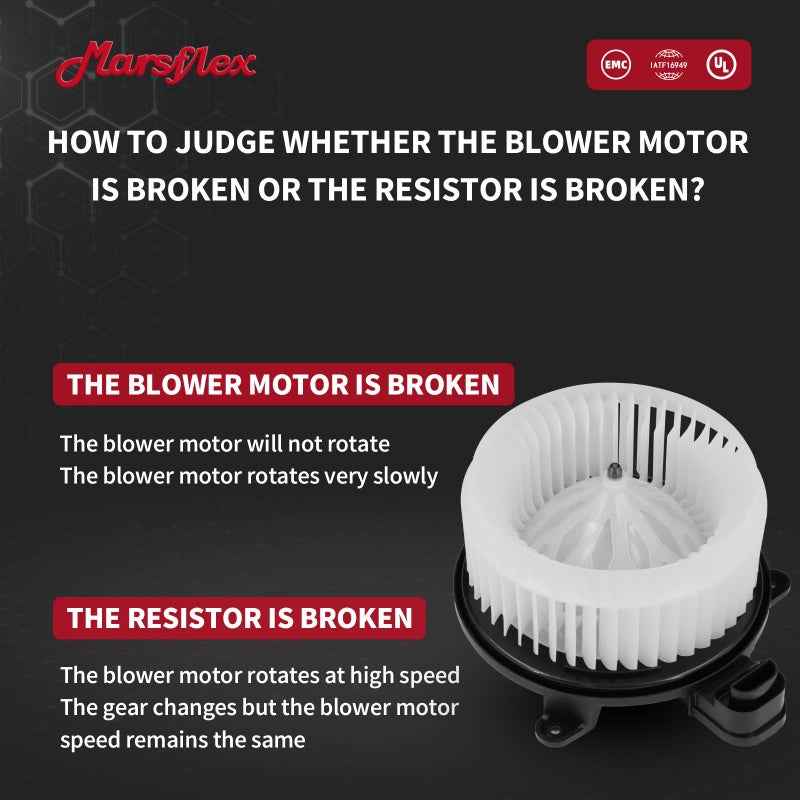 Marsflex

EMC IATF16949 UL

HOW TO JUDGE WHETHER THE BLOWER MOTOR IS BROKEN OR THE RESISTOR IS BROKEN?

THE BLOWER MOTOR IS BROKEN

The blower motor will not rotate
The blower motor rotates very slowly

THE RESISTOR IS BROKEN

The blower motor rotates at high speed
The gear changes but the blower motor speed remains the same