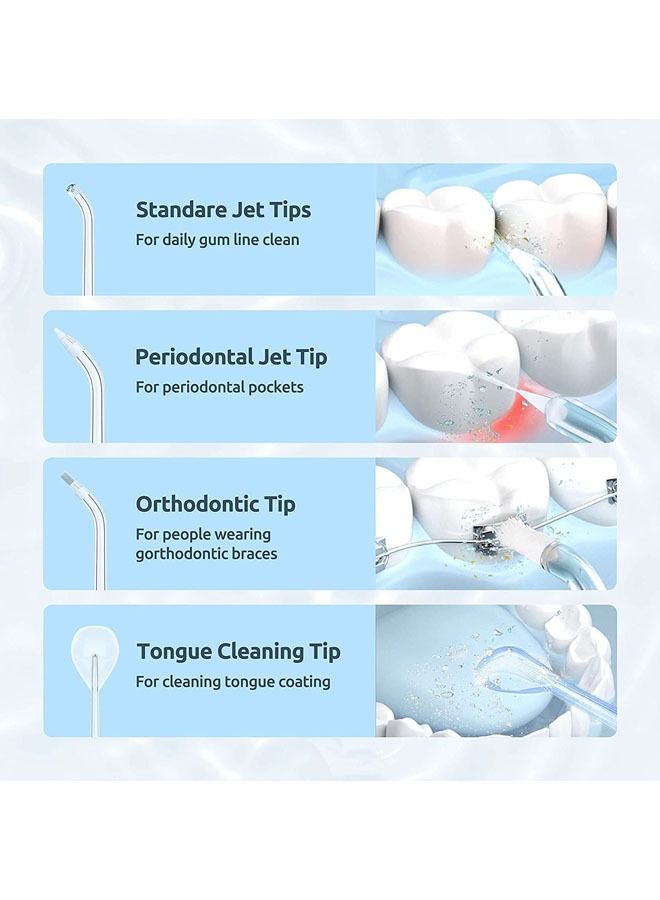 Standare Jet Tips
For daily gum line clean

Periodontal Jet Tip
For periodontal pockets

Orthodontic Tip
For people wearing gorthodontic braces

Tongue Cleaning Tip
For cleaning tongue coating