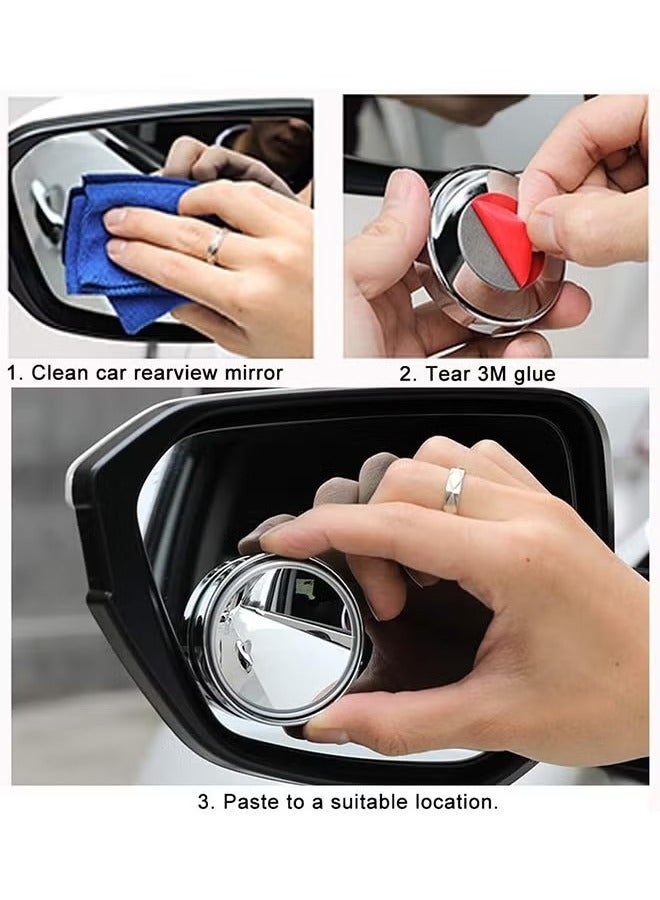 1. Clean car rearview mirror

2. Tear 3M glue

3. Paste to a suitable location.