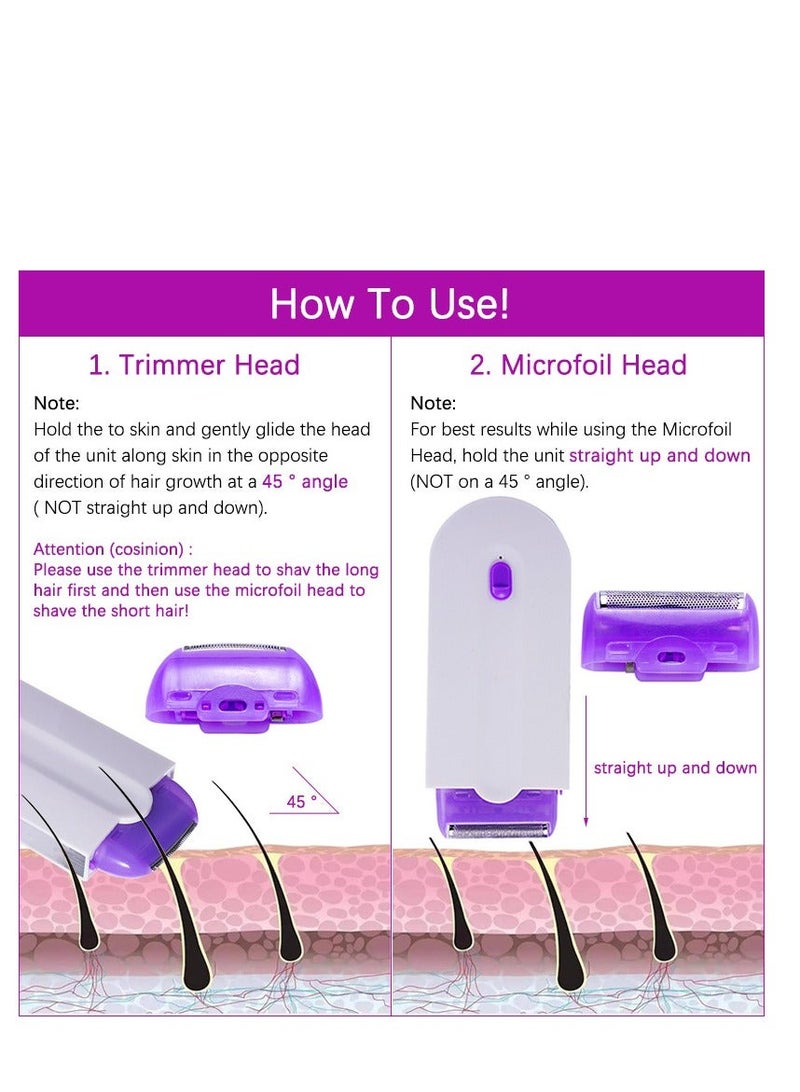 How To Use!

1. Trimmer Head

Note:
Hold the to skin and gently glide the head of the unit along skin in the opposite direction of hair growth at a 45 ° angle ( NOT straight up and down).

Attention (cosinion) :
Please use the trimmer head to shav the long hair first and then use the microfoil head to shave the short hair!

45 °

2. Microfoil Head

Note:
For best results while using the Microfoil Head, hold the unit straight up and down (NOT on a 45 ° angle).

straight up and down