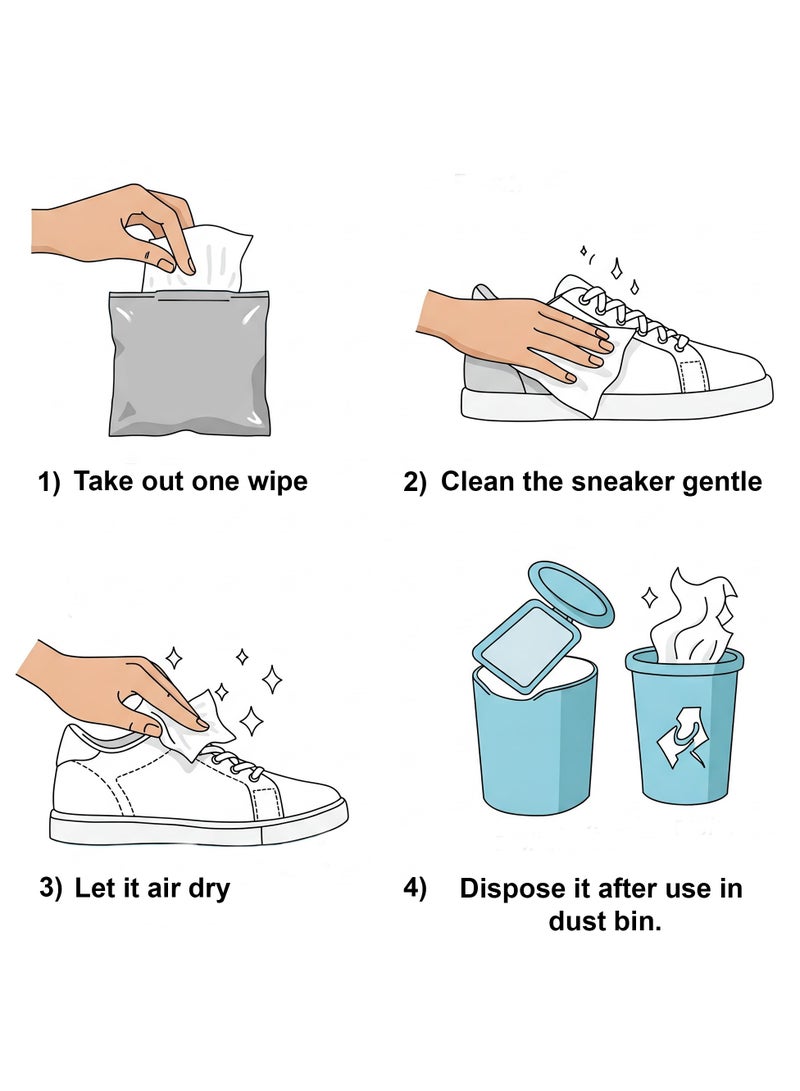 1) Take out one wipe

2) Clean the sneaker gentle

3) Let it air dry

4) Dispose it after use in dust bin.