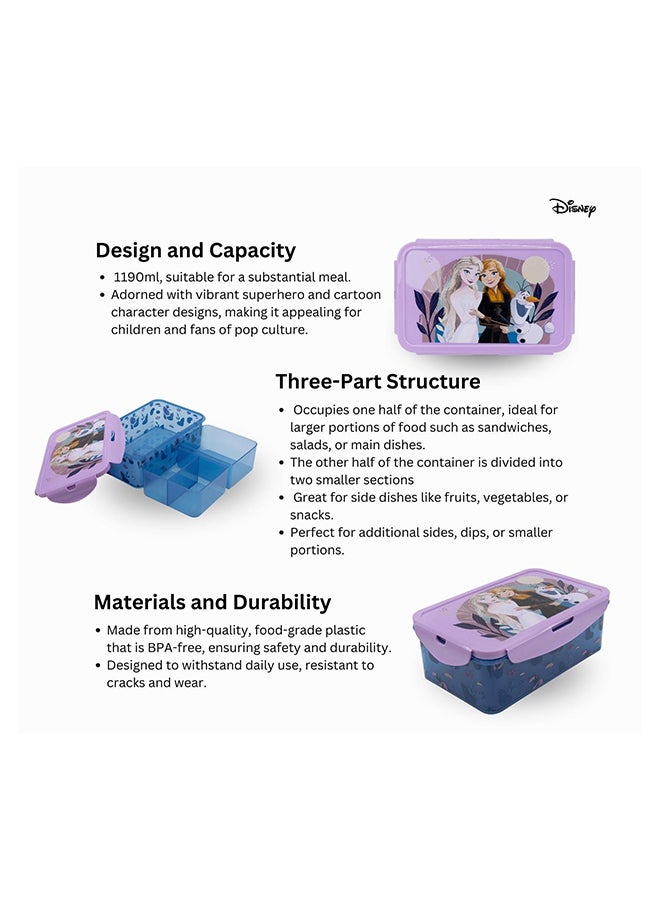 Disney

Design and Capacity

• 1190ml, suitable for a substantial meal.
• Adorned with vibrant superhero and cartoon character designs, making it appealing for children and fans of pop culture.

Three-Part Structure

• Occupies one half of the container, ideal for larger portions of food such as sandwiches, salads, or main dishes.
• The other half of the container is divided into two smaller sections
• Great for side dishes like fruits, vegetables, or snacks.
• Perfect for additional sides, dips, or smaller portions.

Materials and Durability

• Made from high-quality, food-grade plastic that is BPA-free, ensuring safety and durability.
• Designed to withstand daily use, resistant to cracks and wear.