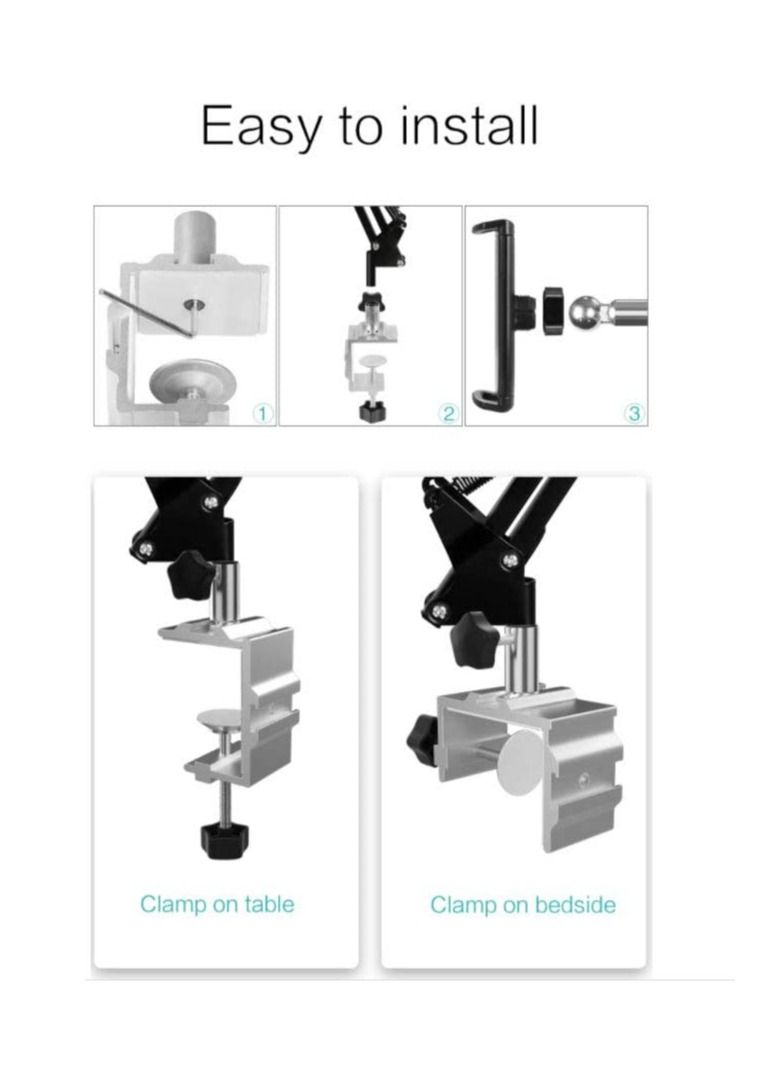 Easy to install

①

②

③

Clamp on table

Clamp on bedside