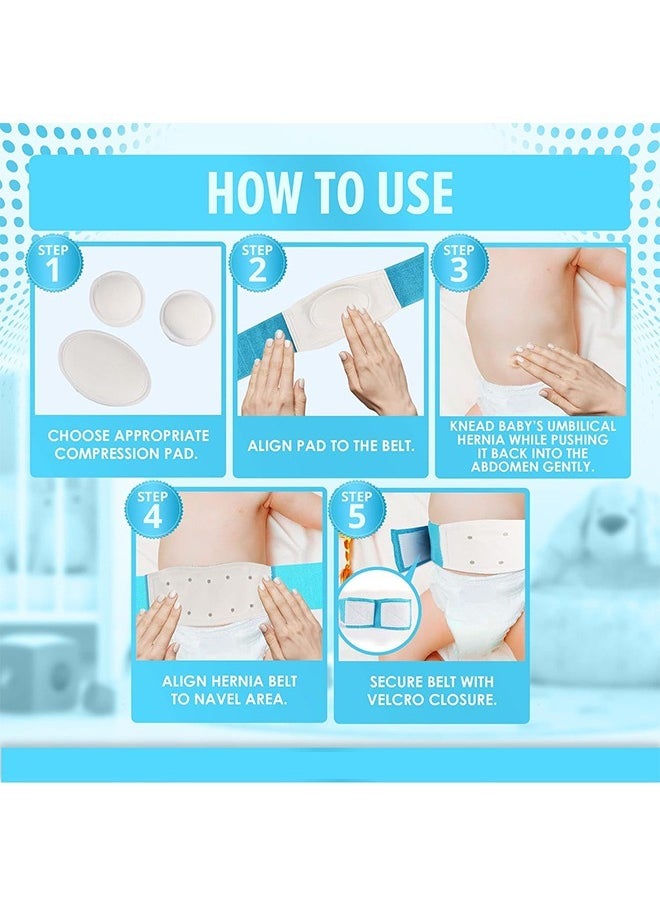 HOW TO USE

STEP 1

CHOOSE APPROPRIATE COMPRESSION PAD.

STEP 2

ALIGN PAD TO THE BELT.

STEP 3

KNEAD BABY'S UMBILICAL HERNIA WHILE PUSHING IT BACK INTO THE ABDOMEN GENTLY.

STEP 4

ALIGN HERNIA BELT TO NAVEL AREA.

STEP 5

SECURE BELT WITH VELCRO CLOSURE.