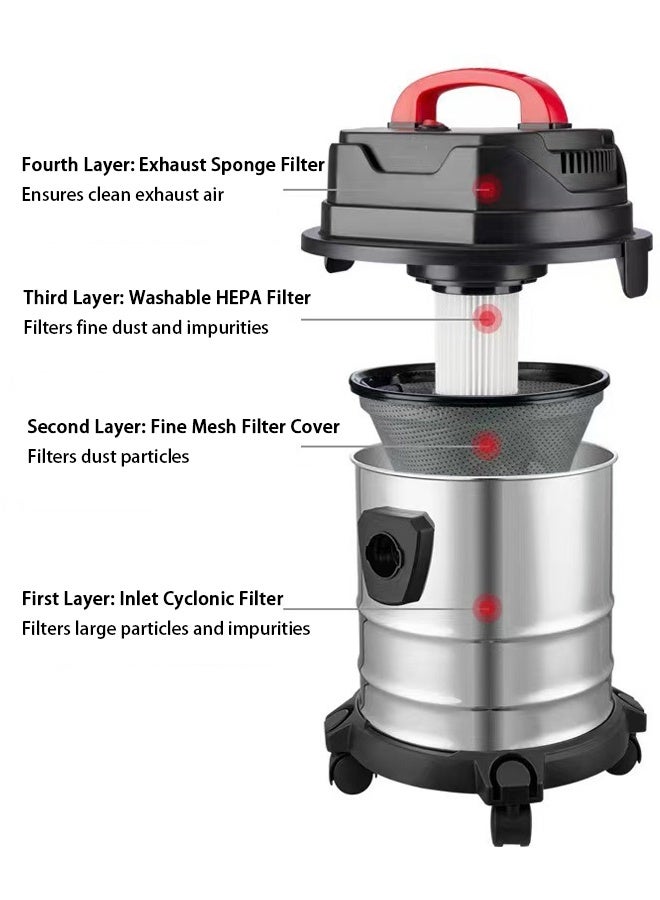 Fourth Layer: Exhaust Sponge Filter
Ensures clean exhaust air

Third Layer: Washable HEPA Filter
Filters fine dust and impurities

Second Layer: Fine Mesh Filter Cover
Filters dust particles

First Layer: Inlet Cyclonic Filter
Filters large particles and impurities