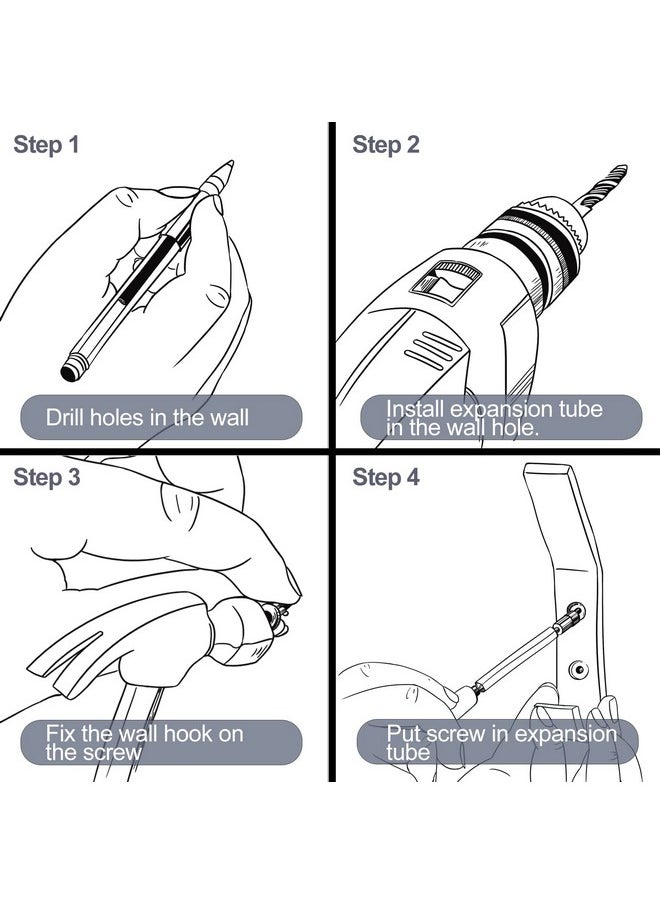 Step 1

Drill holes in the wall

Step 2

Install expansion tube in the wall hole.

Step 3

Fix the wall hook on the screw

Step 4

Put screw in expansion tube