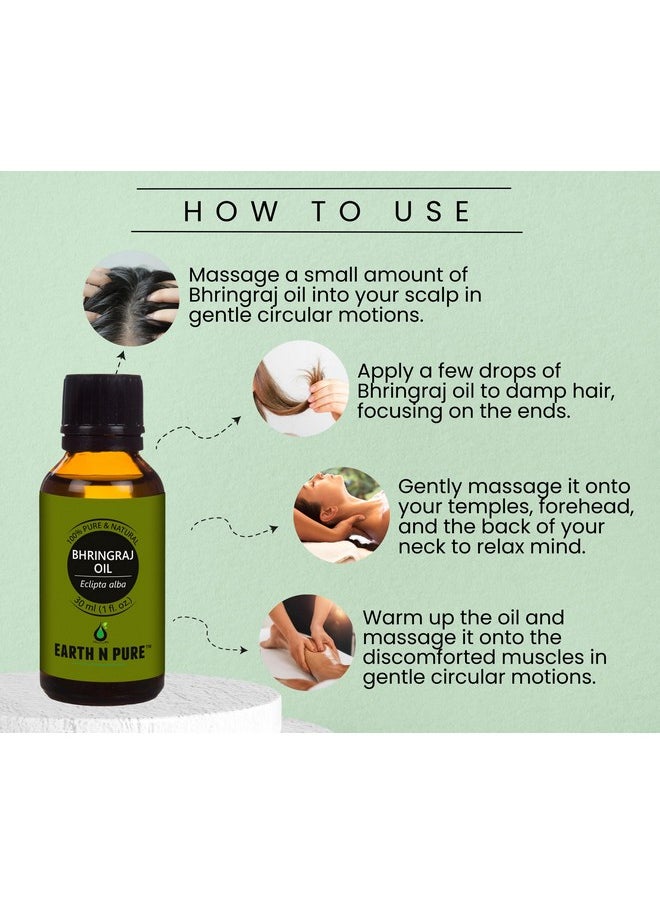 HOW TO USE

Massage a small amount of Bhringraj oil into your scalp in gentle circular motions.

Apply a few drops of Bhringraj oil to damp hair, focusing on the ends.

Gently massage it onto your temples, forehead, and the back of your neck to relax mind.

Warm up the oil and massage it onto the discomforted muscles in gentle circular motions.

100% PURE & NATURAL
BHRINGRAJ OIL
Eclipta alba
30 ml (1 fl. oz.)
EARTH N PURE™