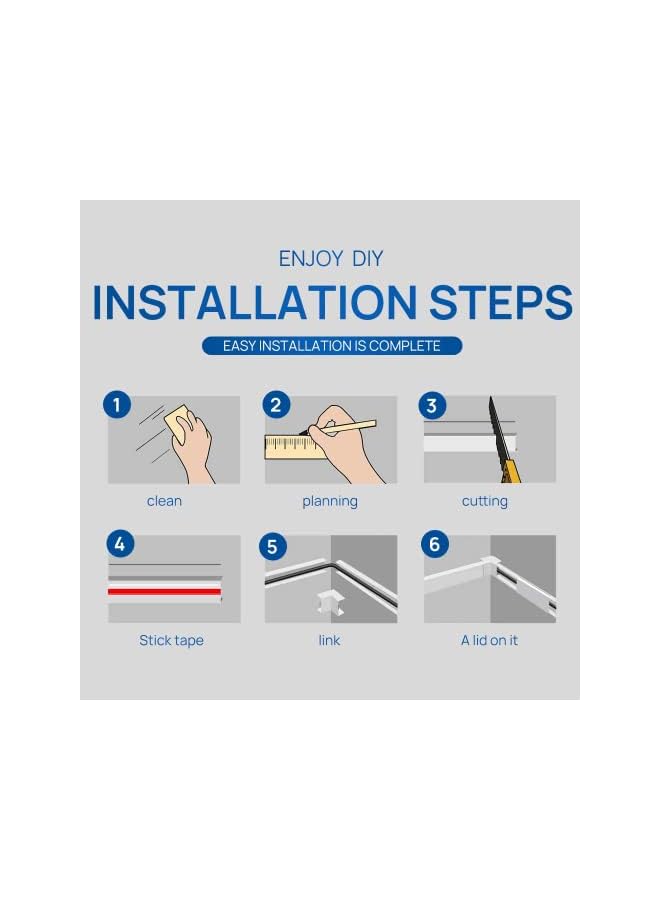 ENJOY DIY

INSTALLATION STEPS

EASY INSTALLATION IS COMPLETE

1
clean

2
planning

3
cutting

4
Stick tape

5
link

6
A lid on it