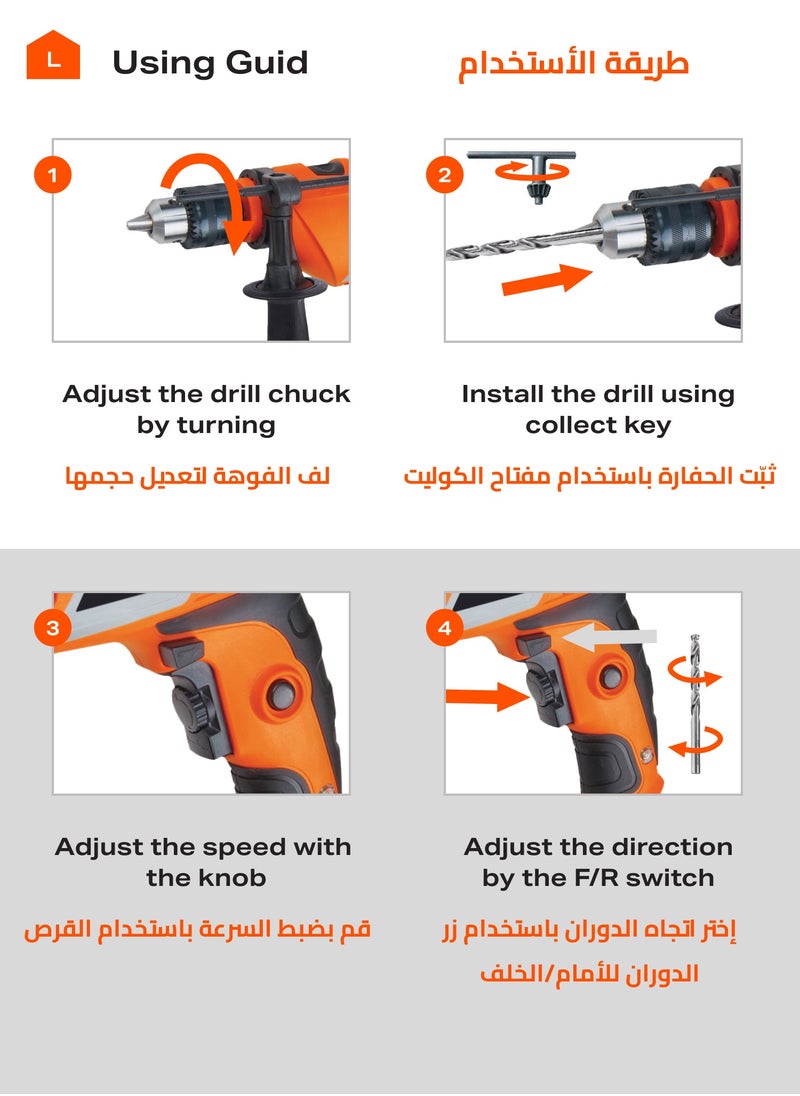 L

Using Guid

طريقة الأستخدام

1

Adjust the drill chuck by turning

لف الفوهة لتعديل حجمها

2

Install the drill using collect key

ثبّت الحفارة باستخدام مفتاح الكوليت

3

Adjust the speed with the knob

قم بضبط السرعة باستخدام القرص

4

Adjust the direction by the F/R switch

إختر اتجاه الدوران باستخدام زر الدوران للأمام/الخلف