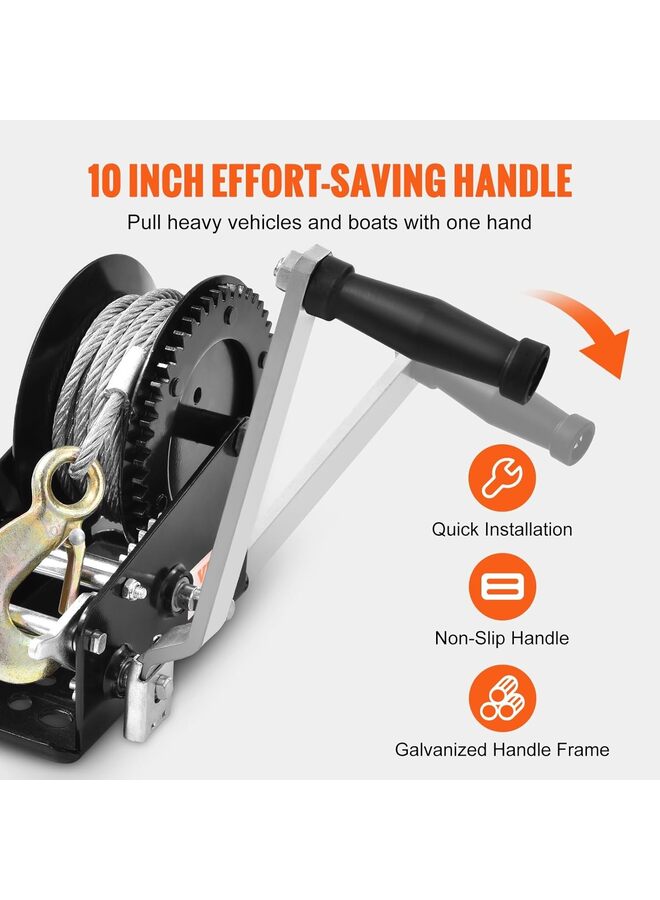 10 INCH EFFORT-SAVING HANDLE
Pull heavy vehicles and boats with one hand

Quick Installation

Non-Slip Handle

Galvanized Handle Frame