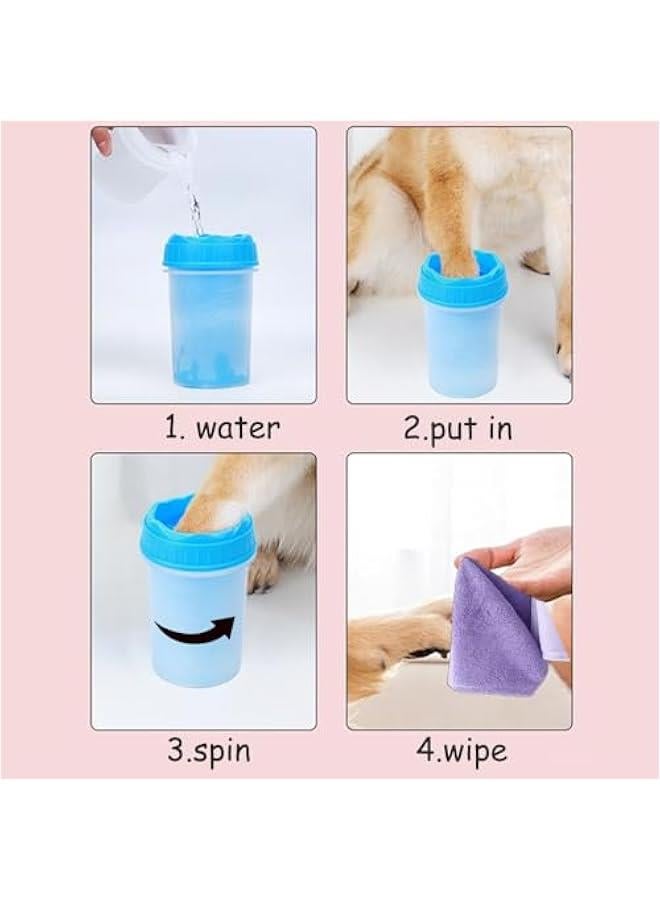 1. water

2.put in

3.spin

4.wipe