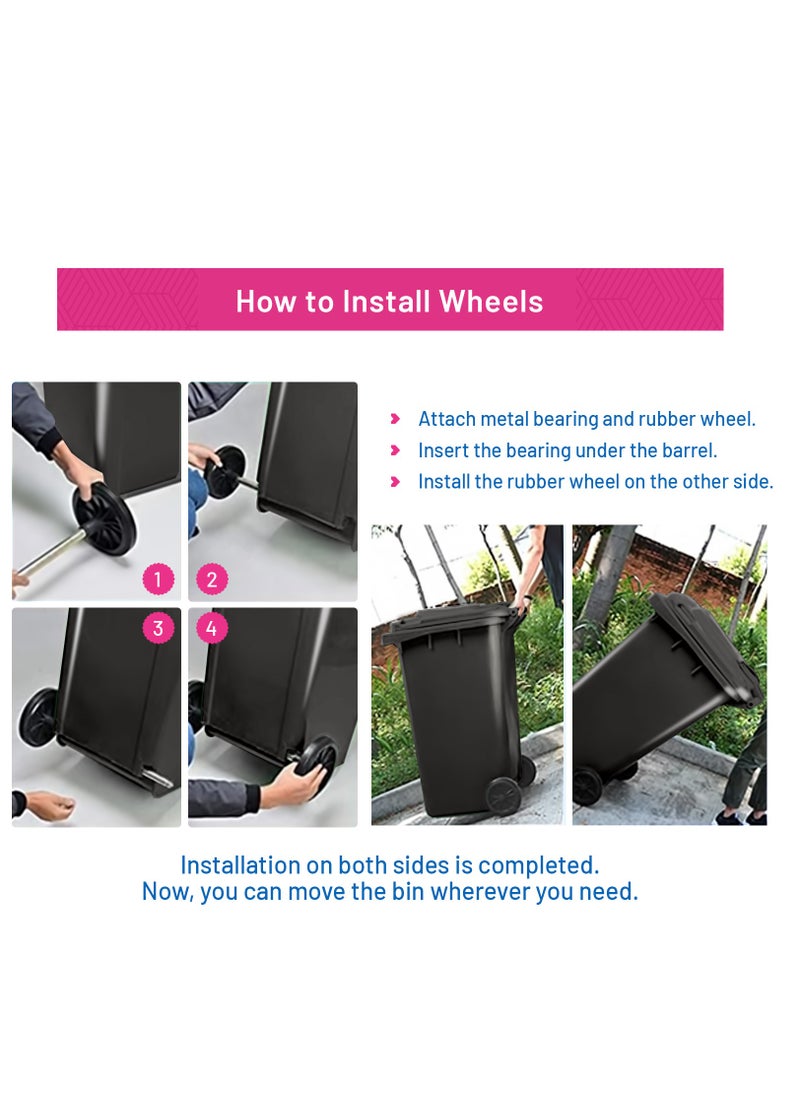 How to Install Wheels

1
2
3
4

Attach metal bearing and rubber wheel.
Insert the bearing under the barrel.
Install the rubber wheel on the other side.

Installation on both sides is completed.
Now, you can move the bin wherever you need.