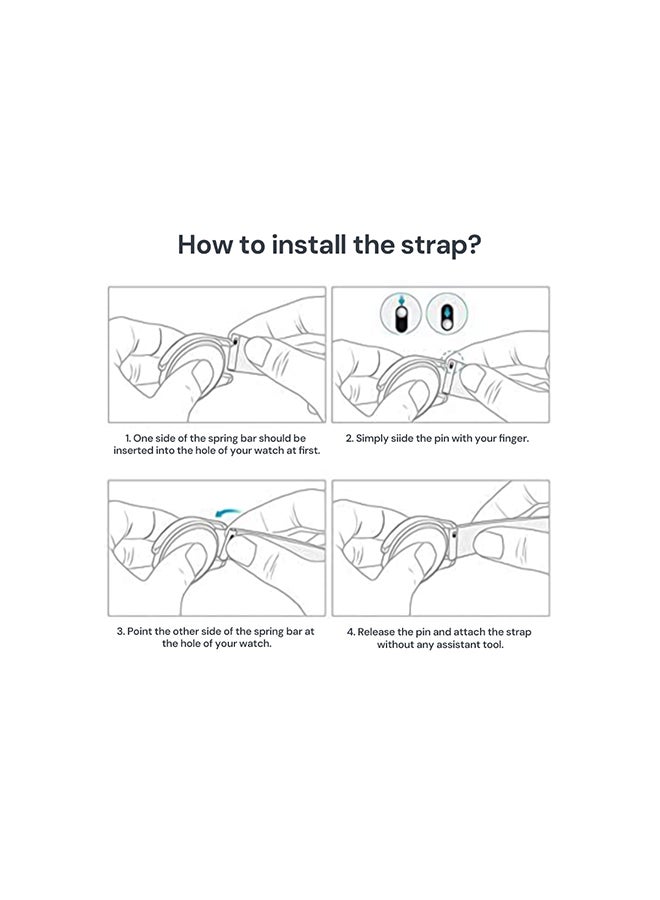 How to install the strap?

1. One side of the spring bar should be inserted into the hole of your watch at first.

2. Simply siide the pin with your finger.

3. Point the other side of the spring bar at the hole of your watch.

4. Release the pin and attach the strap without any assistant tool.