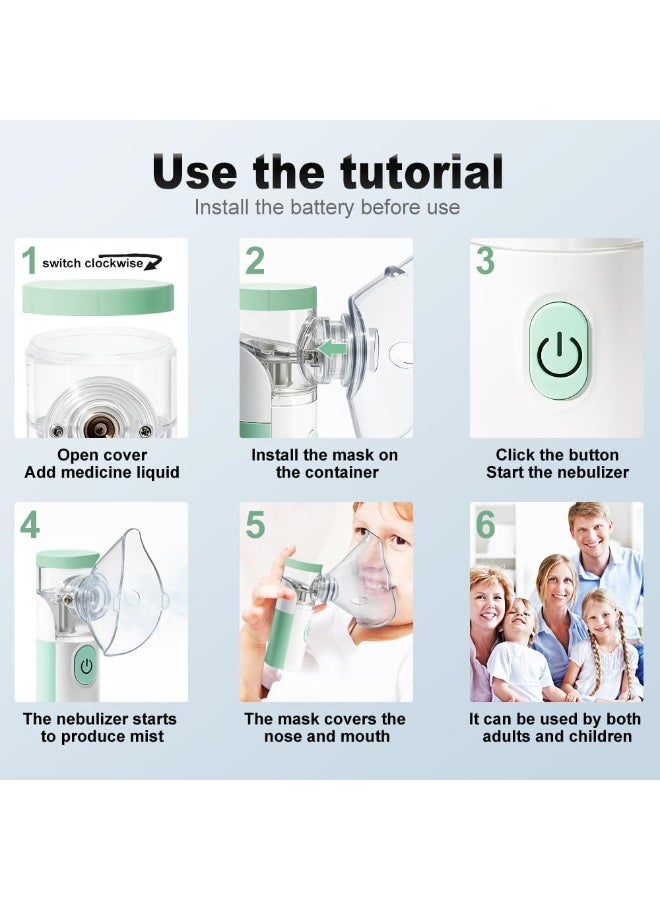 Use the tutorial
Install the battery before use

1 switch clockwise

Open cover
Add medicine liquid

2

Install the mask on the container

3

Click the button
Start the nebulizer

4

The nebulizer starts to produce mist

5

The mask covers the nose and mouth

6

It can be used by both adults and children