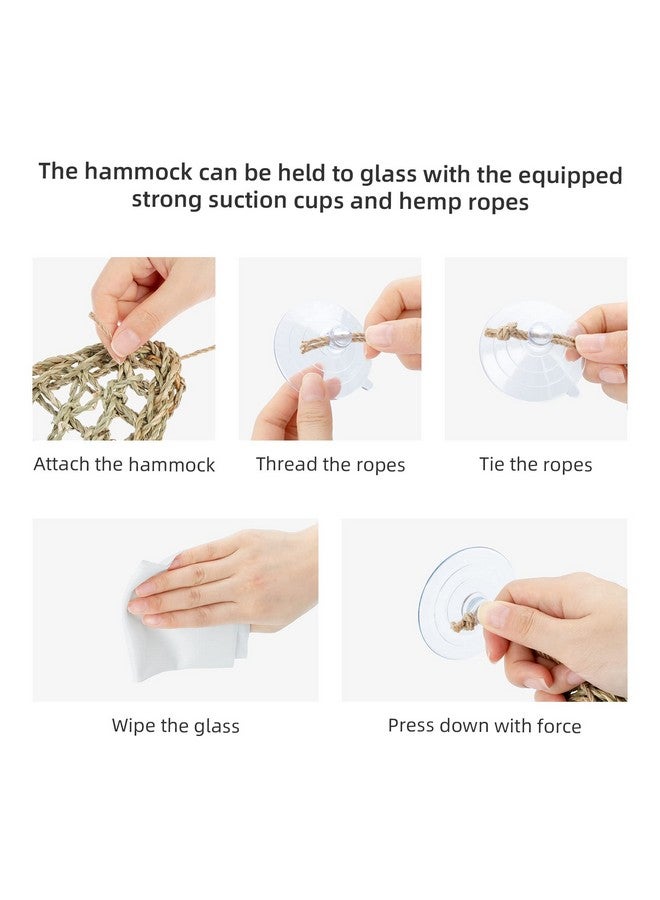 The hammock can be held to glass with the equipped strong suction cups and hemp ropes

Attach the hammock

Thread the ropes

Tie the ropes

Wipe the glass

Press down with force