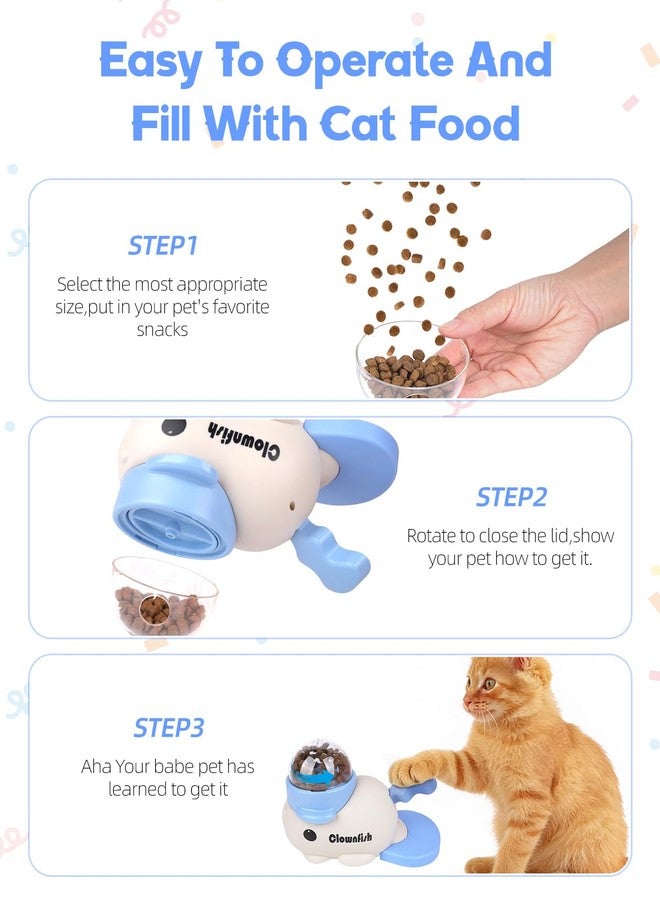 Easy To Operate And Fill With Cat Food

STEP1

Select the most appropriate size,put in your pet's favorite snacks

Clownfish

STEP2

Rotate to close the lid,show your pet how to get it.

STEP3

Aha Your babe pet has learned to get it

Clownfish