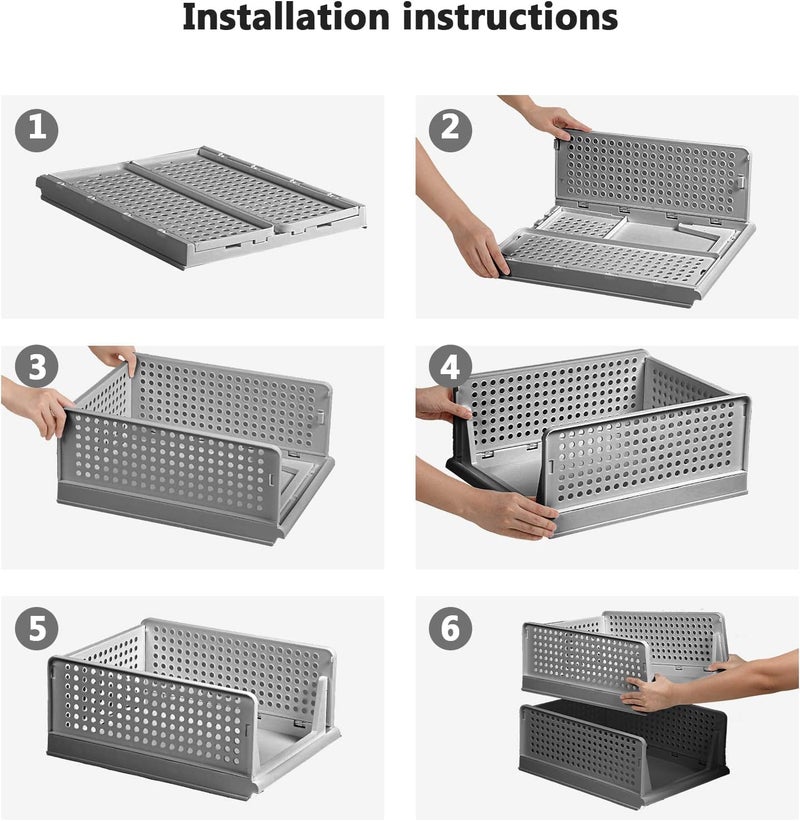 Installation instructions

1

2

3

4

5

6