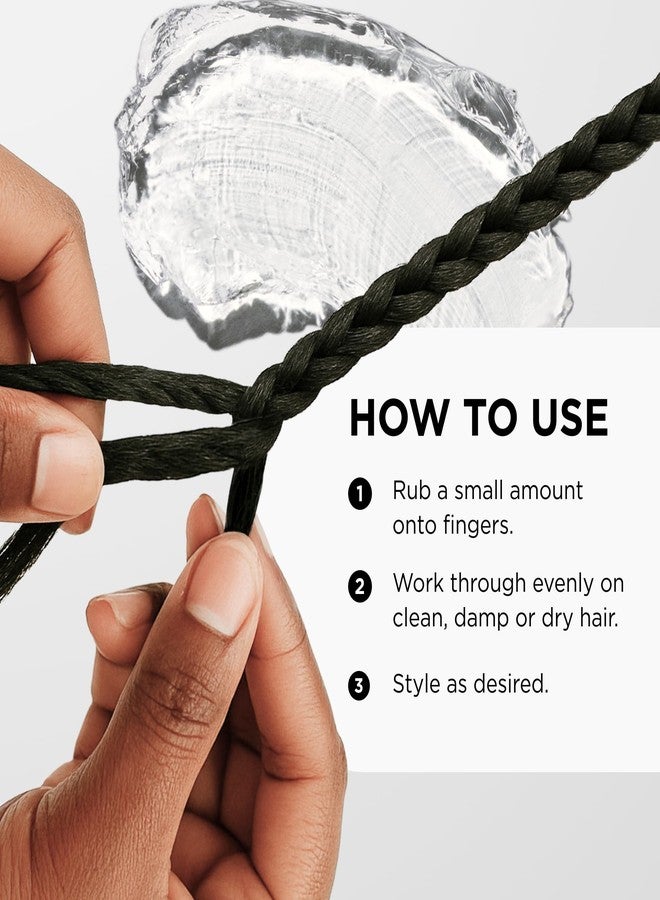 HOW TO USE

1 Rub a small amount onto fingers.

2 Work through evenly on clean, damp or dry hair.

3 Style as desired.