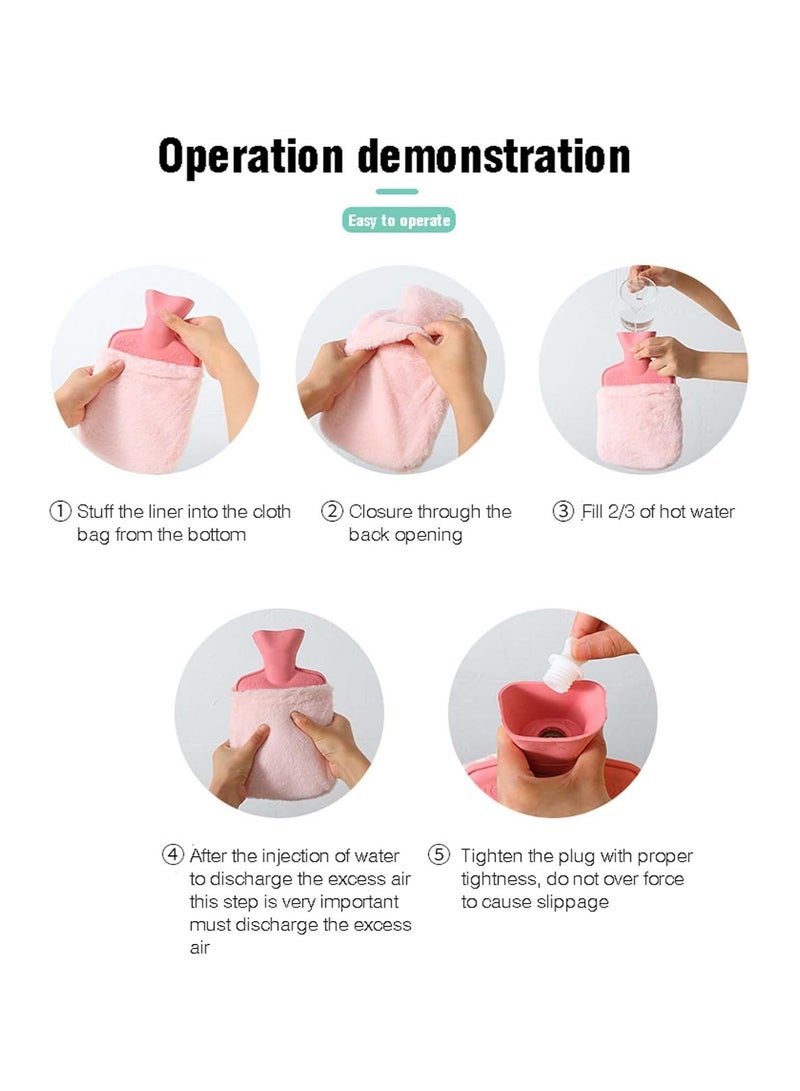 Operation demonstration

Easy to operate

① Stuff the liner into the cloth bag from the bottom

② Closure through the back opening

③ Fill 2/3 of hot water

④ After the injection of water to discharge the excess air this step is very important must discharge the excess air

⑤ Tighten the plug with proper tightness, do not over force to cause slippage