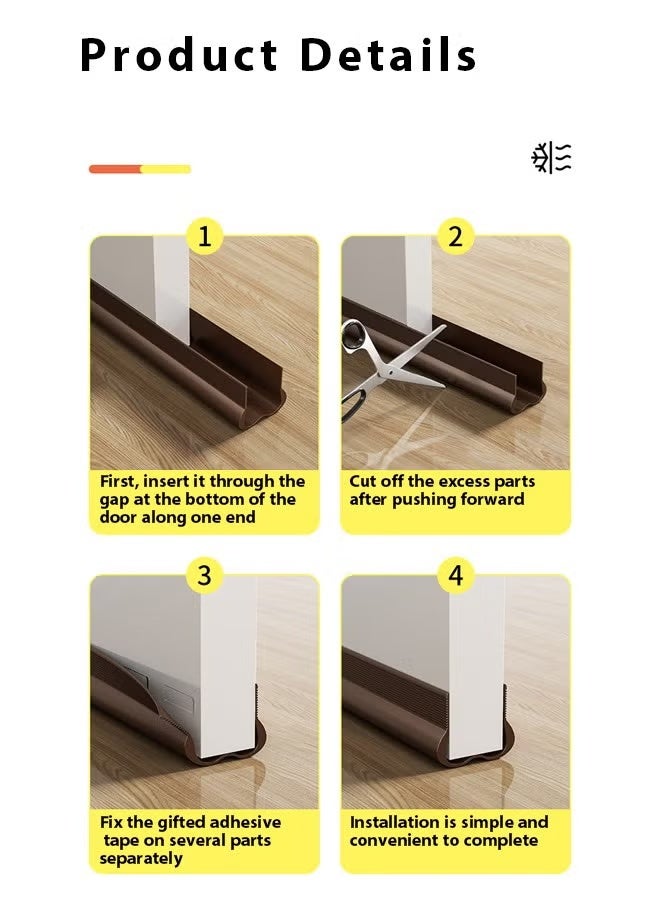 Product Details

1

First, insert it through the gap at the bottom of the door along one end

2

Cut off the excess parts after pushing forward

3

Fix the gifted adhesive tape on several parts separately

4

Installation is simple and convenient to complete