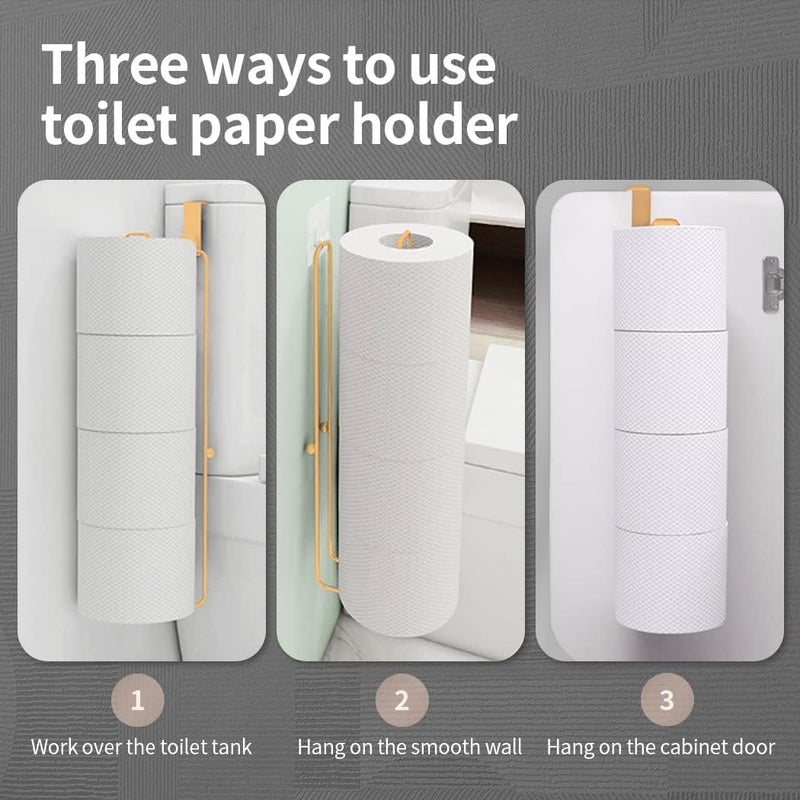 Three ways to use toilet paper holder

1
Work over the toilet tank

2
Hang on the smooth wall

3
Hang on the cabinet door