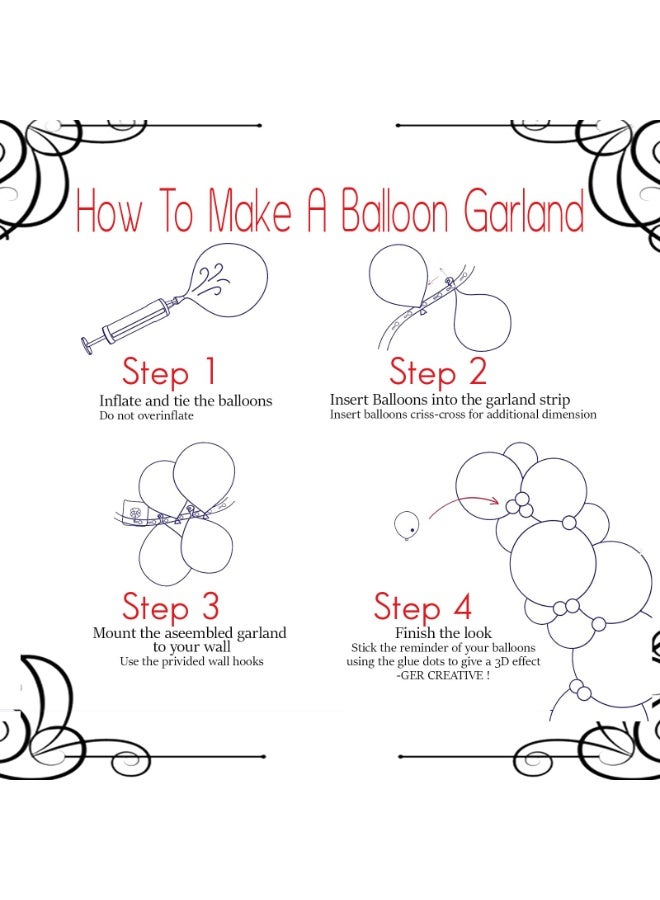 How To Make A Balloon Garland

Step 1
Inflate and tie the balloons
Do not overinflate

Step 2
Insert Balloons into the garland strip
Insert balloons criss-cross for additional dimension

Step 3
Mount the aseembled garland to your wall
Use the privided wall hooks

Step 4
Finish the look
Stick the reminder of your balloons using the glue dots to give a 3D effect
-GER CREATIVE !